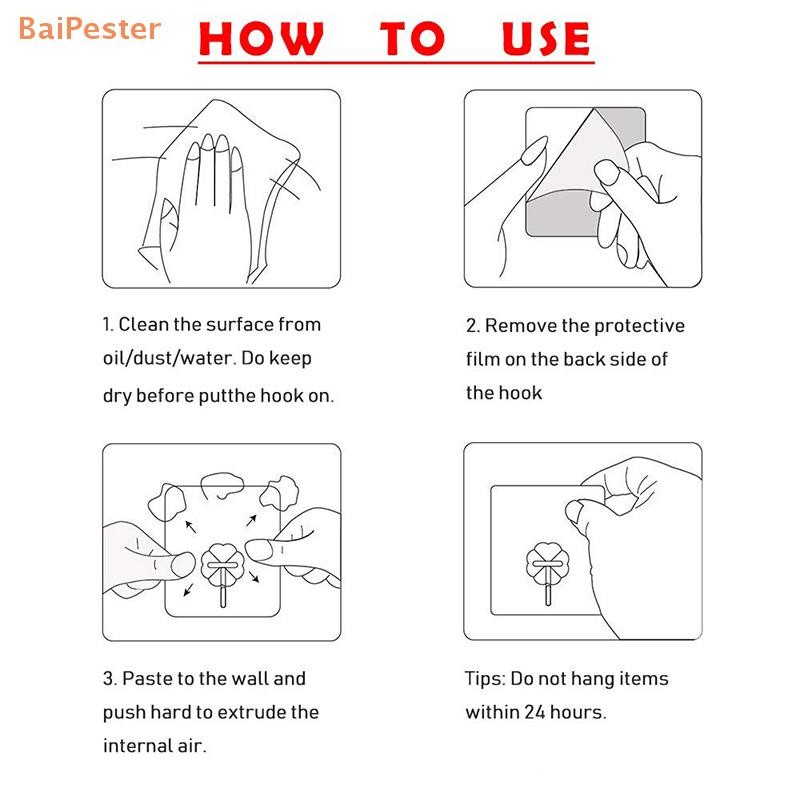 BaiPester

HOW TO USE

1. Clean the surface from oil/dust/water. Do keep dry before putthe hook on.

2. Remove the protective film on the back side of the hook

3. Paste to the wall and push hard to extrude the internal air.

Tips: Do not hang items within 24 hours.