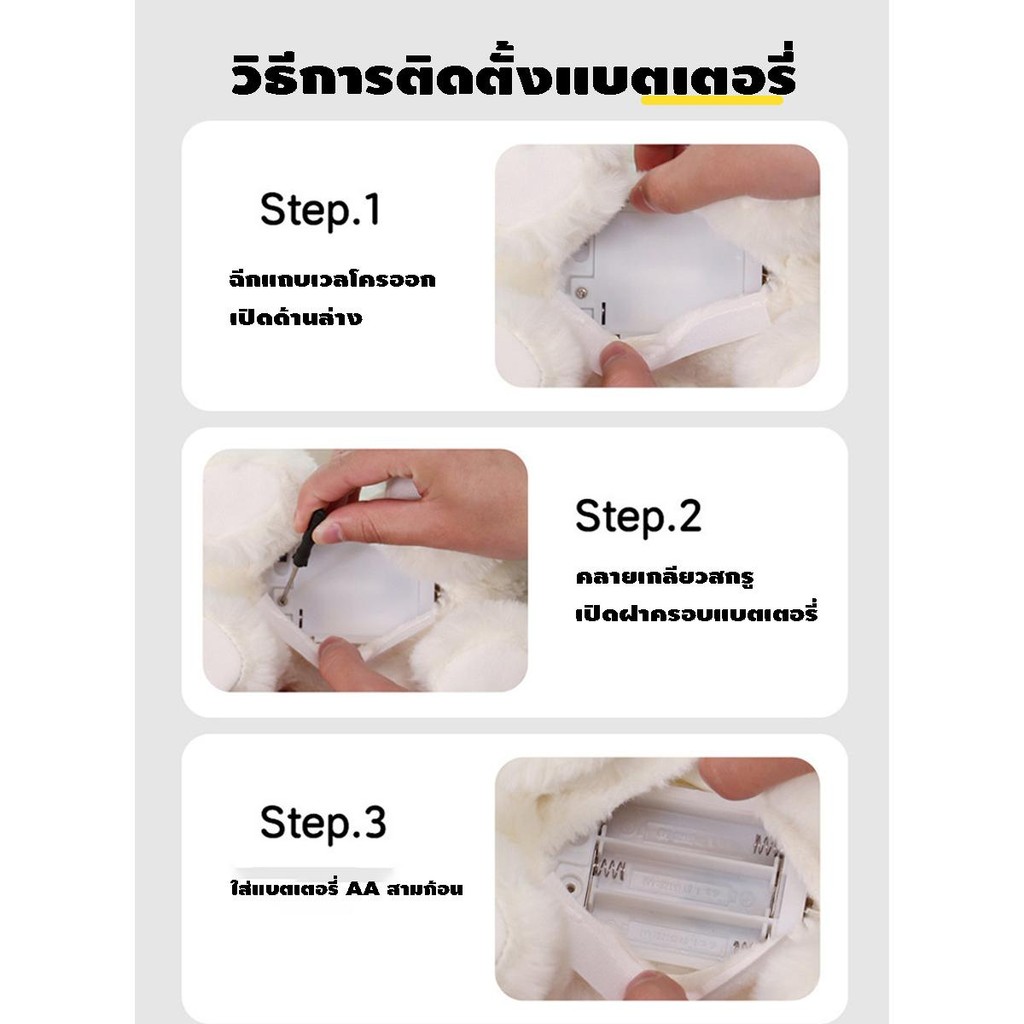 วิธีการติดตั้งแบตเตอรี่

Step.1

ฉีกแถบเวลโครออก
เปิดด้านล่าง

Step.2

คลายเกลียวสกรู
เปิดฝาครอบแบตเตอรี่

Step.3

ใส่แบตเตอรี่ AA สามก้อน