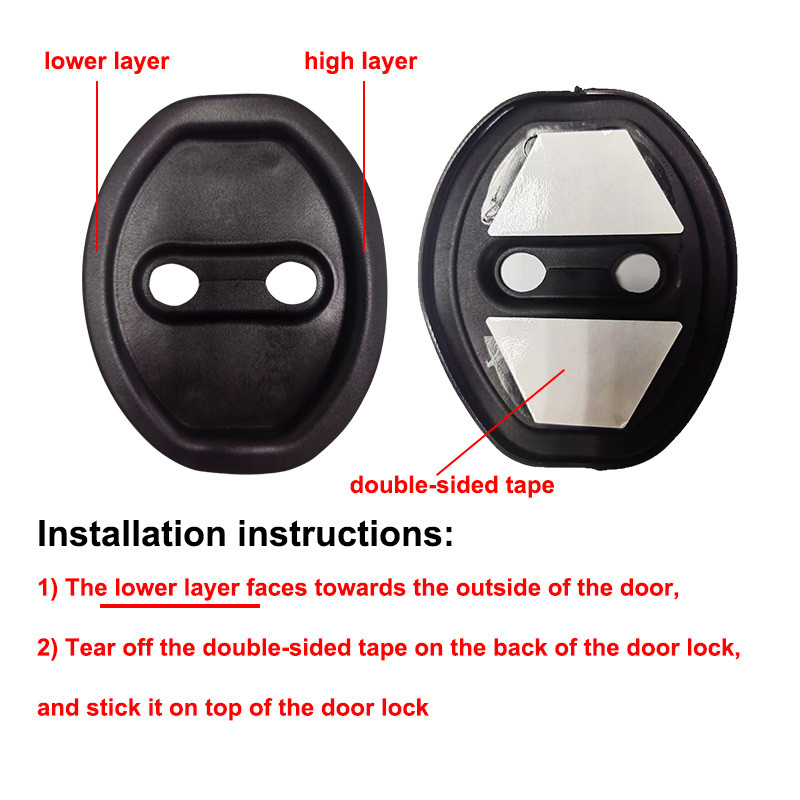 lower layer

high layer

double-sided tape

Installation instructions:

1) The lower layer faces towards the outside of the door,

2) Tear off the double-sided tape on the back of the door lock, and stick it on top of the door lock