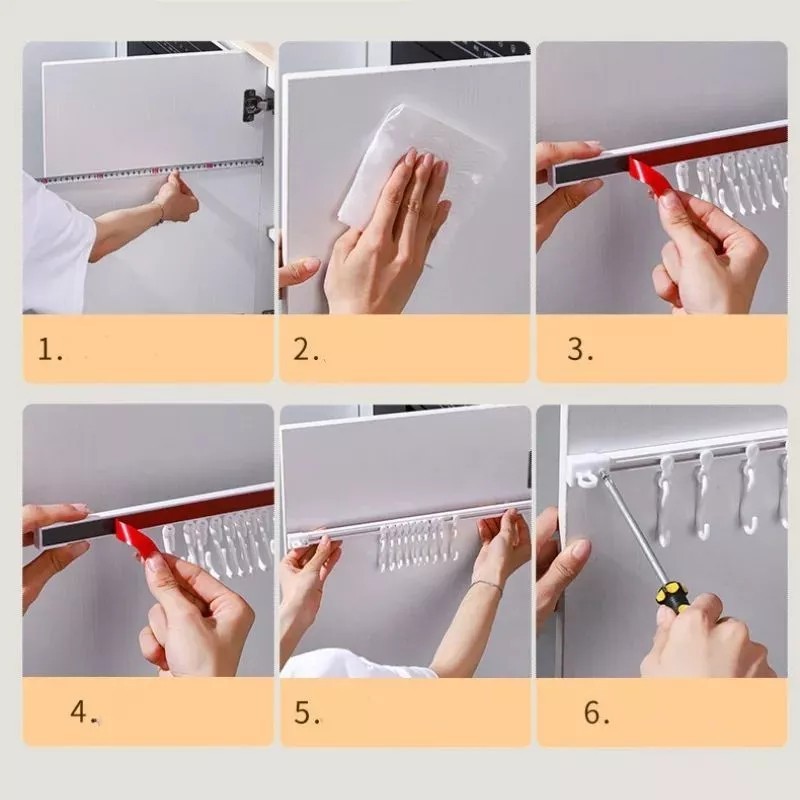 1.

2.

3.

4.

5.

6.