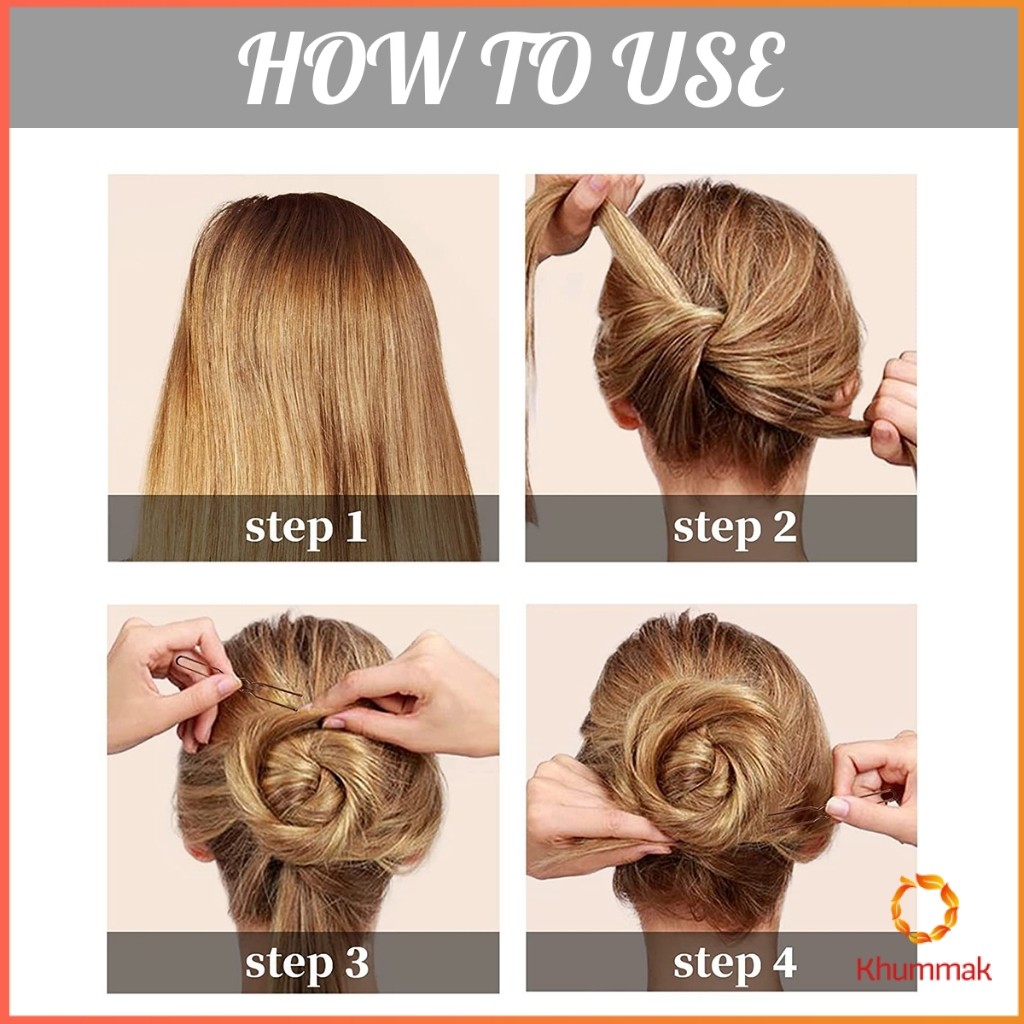 HOW TO USE

step 1

step 2

step 3

step 4

Khummak