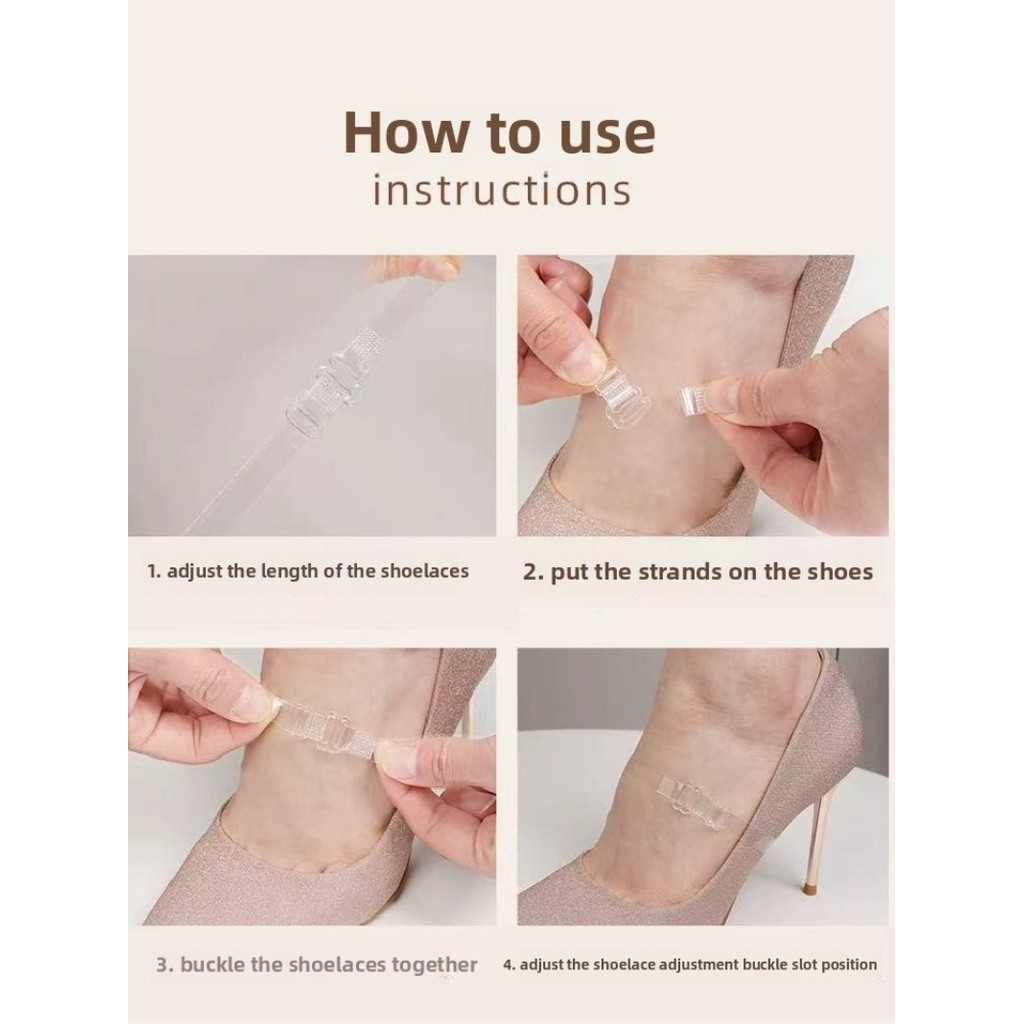 How to use
instructions

1. adjust the length of the shoelaces

2. put the strands on the shoes

3. buckle the shoelaces together

4. adjust the shoelace adjustment buckle slot position