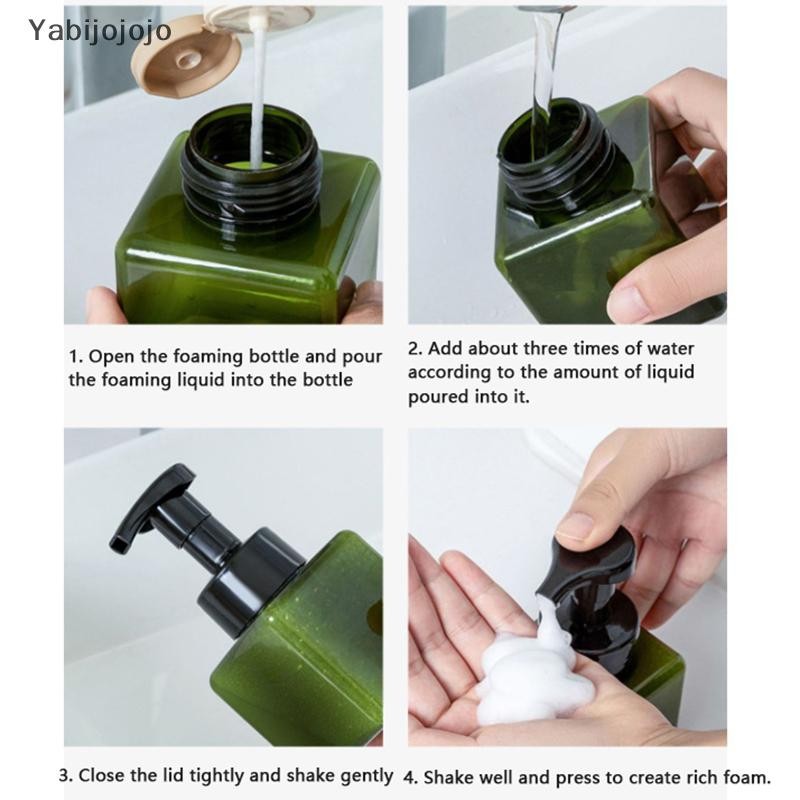 Yabijojojo

1. Open the foaming bottle and pour the foaming liquid into the bottle

2. Add about three times of water according to the amount of liquid poured into it.

3. Close the lid tightly and shake gently

4. Shake well and press to create rich foam.