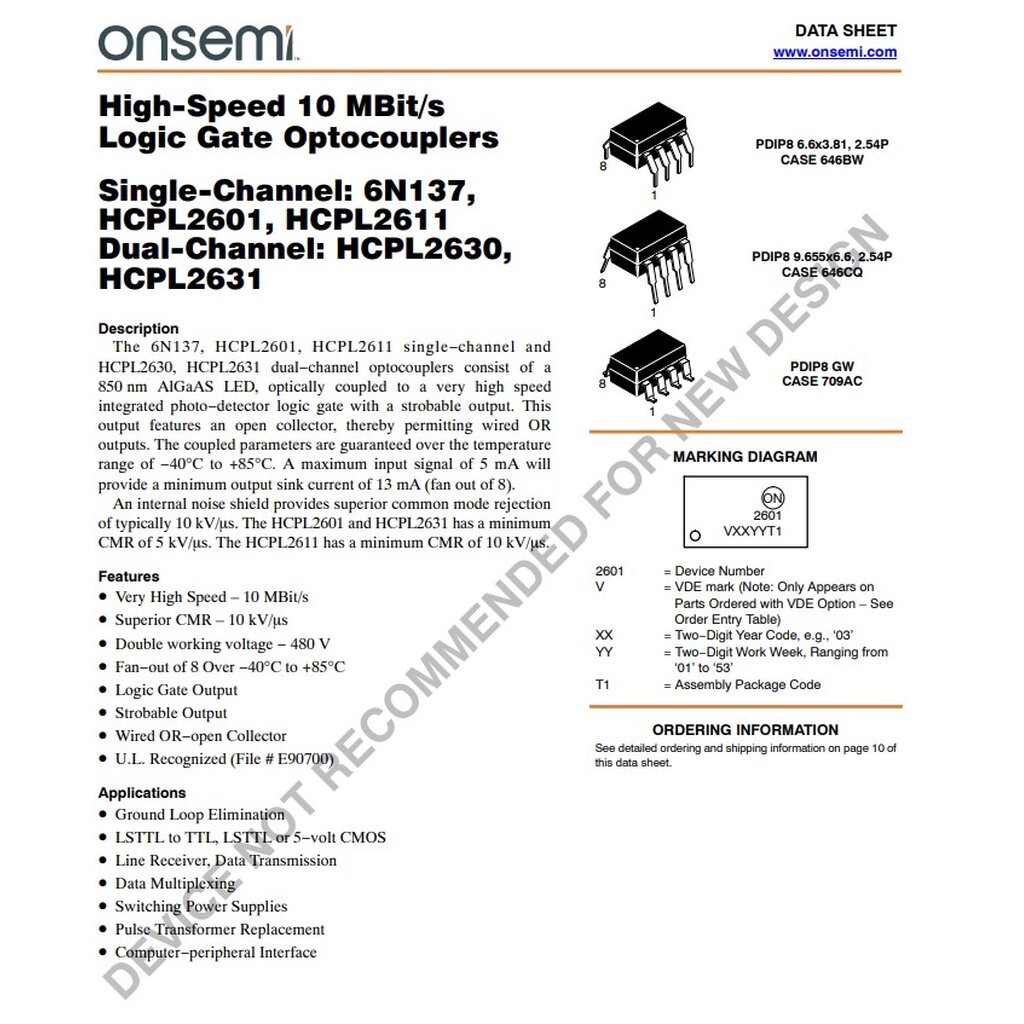 onsemi

DATA SHEET
www.onsemi.com

High-Speed 10 MBit/s Logic Gate Optocouplers

Single-Channel: 6N137, HCPL2601, HCPL2611
Dual-Channel: HCPL2630, HCPL2631

Description

The 6N137, HCPL2601, HCPL2611 single−channel and HCPL2630, HCPL2631 dual−channel optocouplers consist of a 850 nm AlGaAS LED, optically coupled to a very high speed integrated photo−detector logic gate with a strobable output. This output features an open collector, thereby permitting wired OR outputs. The coupled parameters are guaranteed over the temperature range of −40°C to +85°C. A maximum input signal of 5 mA will provide a minimum output sink current of 13 mA (fan out of 8).

An internal noise shield provides superior common mode rejection of typically 10 kV/μs. The HCPL2601 and HCPL2631 has a minimum CMR of 5 kV/μs. The HCPL2611 has a minimum CMR of 10 kV/μs.

Features

• Very High Speed – 10 MBit/s
• Superior CMR – 10 kV/μs
• Double working voltage − 480 V
• Fan−out of 8 Over −40°C to +85°C
• Logic Gate Output
• Strobable Output
• Wired OR−open Collector
• U.L. Recognized (File # E90700)

Applications

• Ground Loop Elimination
• LSTTL to TTL, LSTTL or 5−volt CMOS
• Line Receiver, Data Transmission
• Data Multiplexing
• Switching Power Supplies
• Pulse Transformer Replacement
• Computer−peripheral Interface

8
1
PDIP8 6.6x3.81, 2.54P
CASE 646BW

8
1
PDIP8 9.655x6.6, 2.54P
CASE 646CQ

8
1
PDIP8 GW
CASE 709AC

MARKING DIAGRAM

ON
2601
VXXYYT1

2601 = Device Number
V = VDE mark (Note: Only Appears on Parts Ordered with VDE Option – See Order Entry Table)
XX = Two−Digit Year Code, e.g., '03'
YY = Two−Digit Work Week, Ranging from '01' to '53'
T1 = Assembly Package Code

ORDERING INFORMATION

See detailed ordering and shipping information on page 10 of this data sheet.

DEVICE NOT RECOMMENDED FOR NEW DESIGN