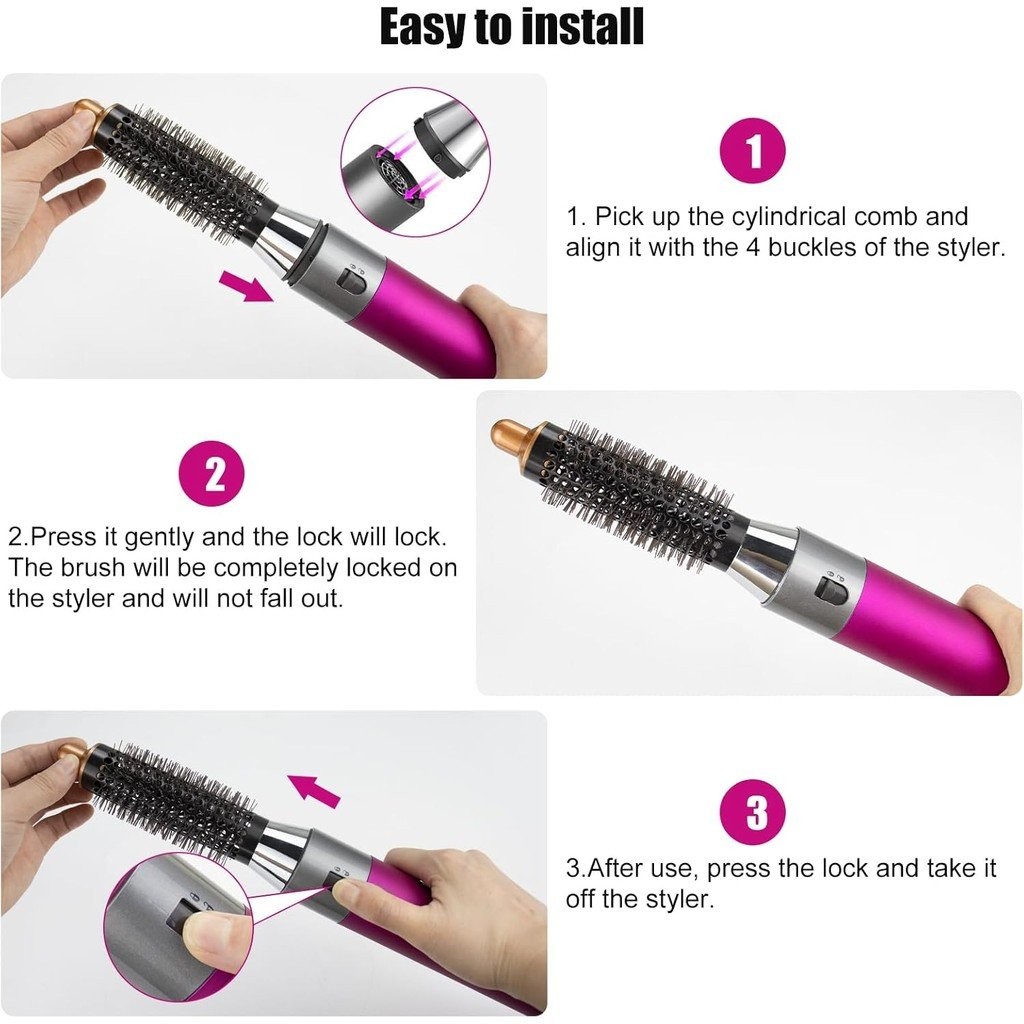 Easy to install

1

1. Pick up the cylindrical comb and align it with the 4 buckles of the styler.

2

2.Press it gently and the lock will lock. The brush will be completely locked on the styler and will not fall out.

3

3.After use, press the lock and take it off the styler.