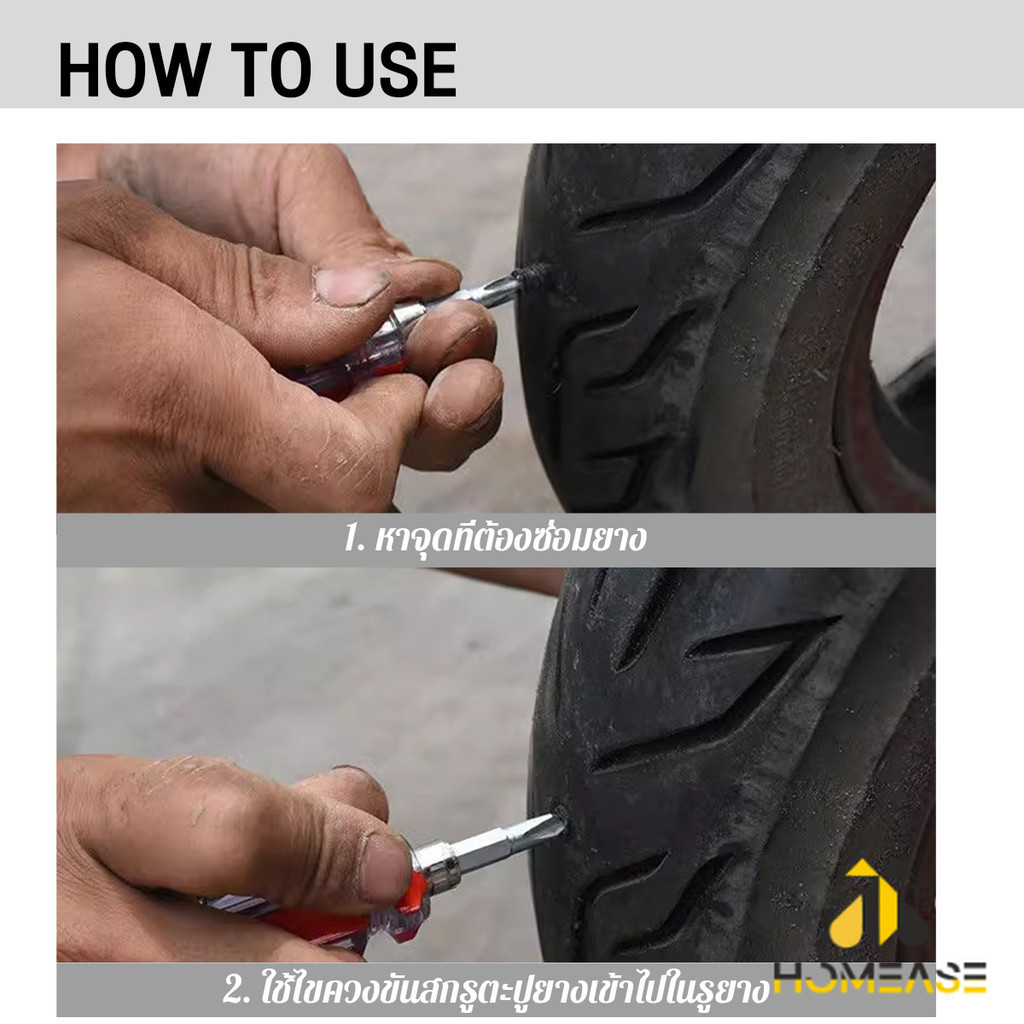 HOW TO USE

1. หาจุดที่ต้องซ่อมยาง

2. ใช้ไขควงขันสกรูตะปูยางเข้าไปในรูยาง

HOMEASE