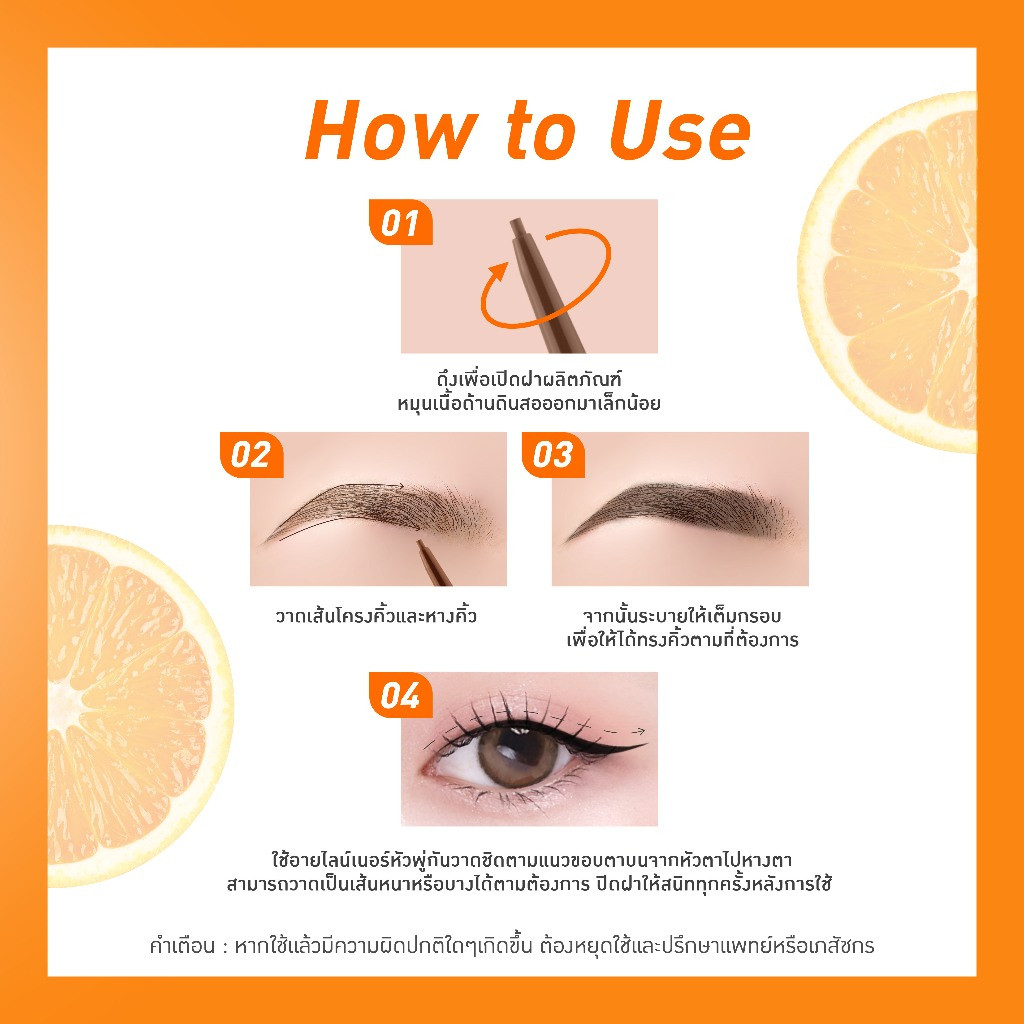 How to Use

01

ดึงเพื่อเปิดฝาผลิตภัณฑ์
หมุนเนื้อด้านดินสอออกมาเล็กน้อย

02

วาดเส้นโครงคิ้วและหางคิ้ว

03

จากนั้นระบายให้เต็มกรอบ
เพื่อให้ได้ทรงคิ้วตามที่ต้องการ

04

ใช้อายไลน์เนอร์หัวพู่กันวาดชิดตามแนวขอบตาบนจากหัวตาไปหางตา
สามารถวาดเป็นเส้นหนาหรือบางได้ตามต้องการ ปิดฝาให้สนิททุกครั้งหลังการใช้

คำเตือน : หากใช้แล้วมีความผิดปกติใดๆเกิดขึ้น ต้องหยุดใช้และปรึกษาแพทย์หรือเภสัชกร