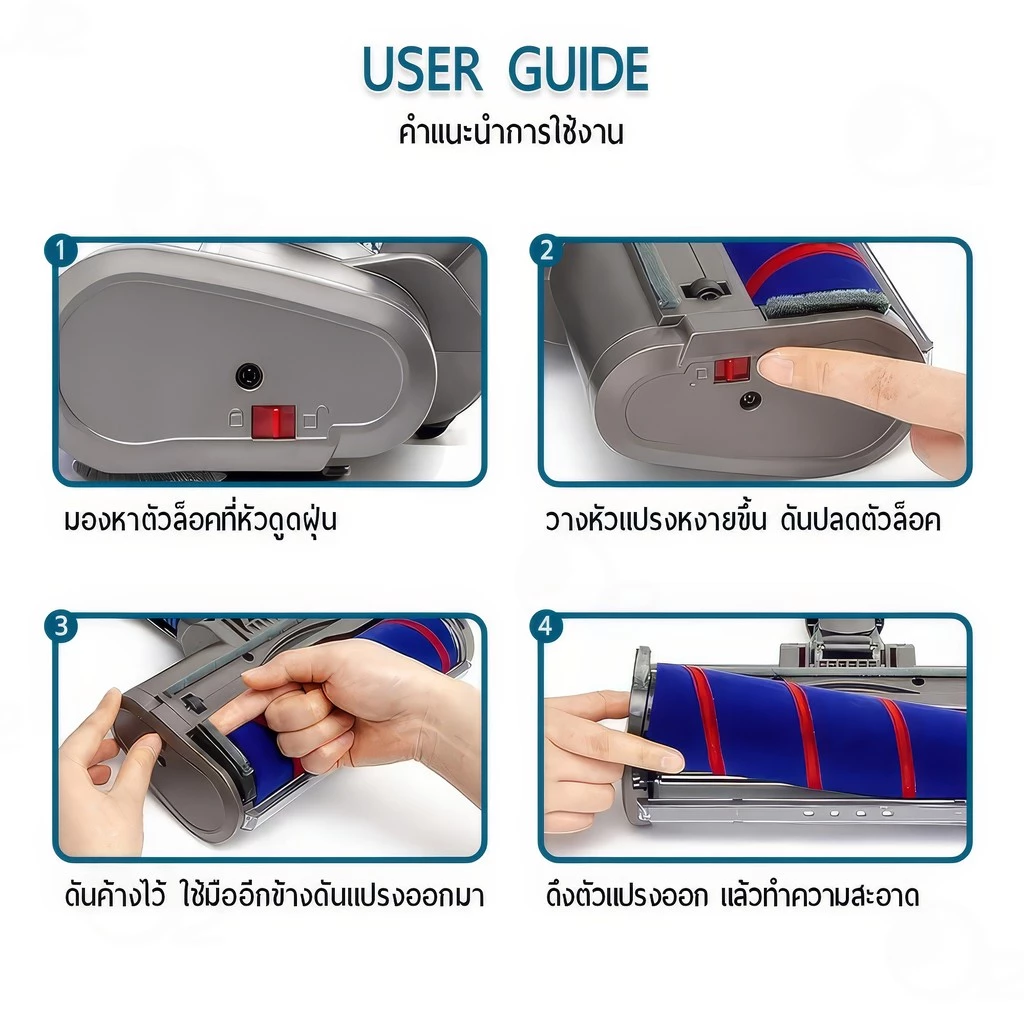 USER GUIDE
คำแนะนำการใช้งาน

1

มองหาตัวล็อคที่หัวดูดฝุ่น

2

วางหัวแปรงหงายขึ้น ดันปลดตัวล็อค

3

ดันค้างไว้ ใช้มืออีกข้างดันแปรงออกมา

4

ดึงตัวแปรงออก แล้วทำความสะอาด