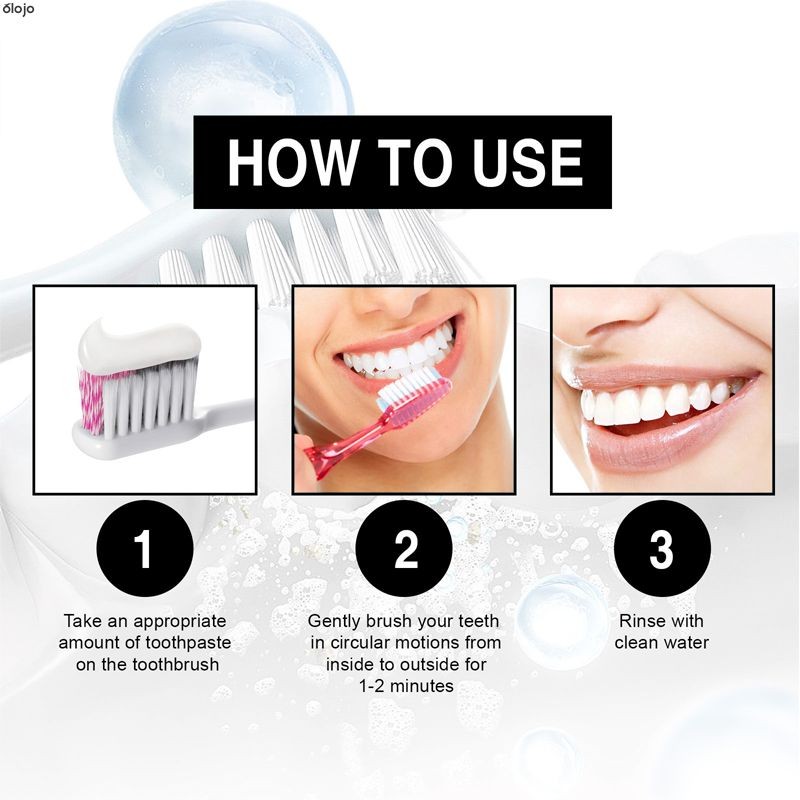 ólojo

HOW TO USE

1

Take an appropriate amount of toothpaste on the toothbrush

2

Gently brush your teeth in circular motions from inside to outside for 1-2 minutes

3

Rinse with clean water