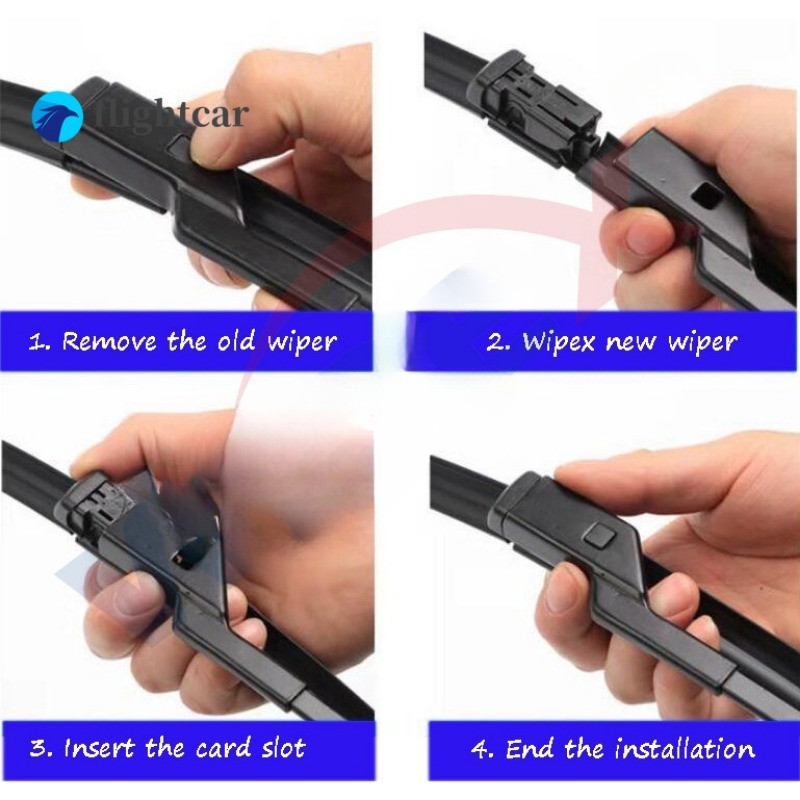 flightcar

1. Remove the old wiper

2. Wipex new wiper

3. Insert the card slot

4. End the installation