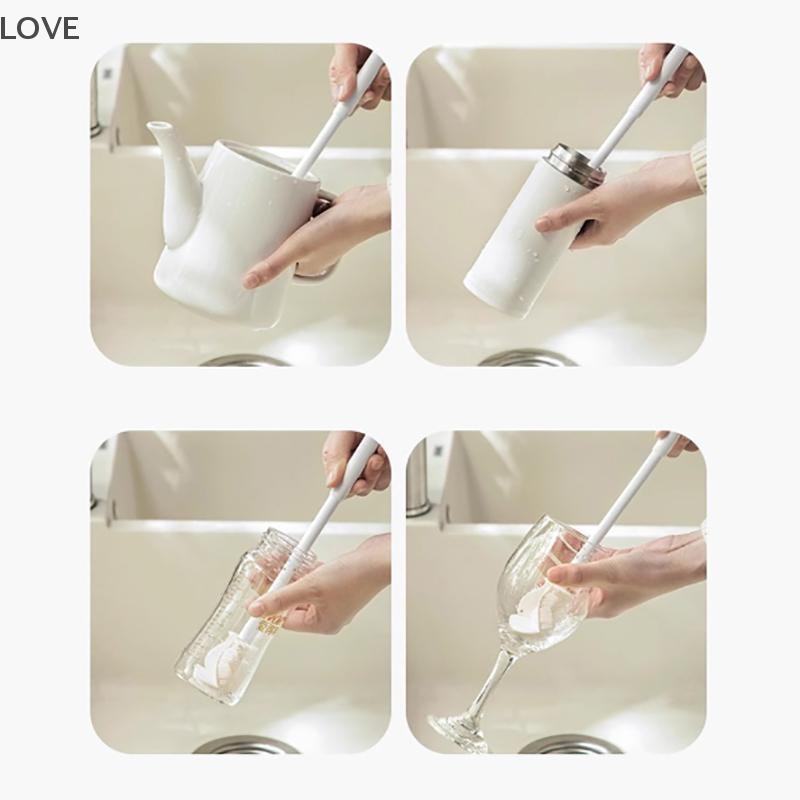 LOVE