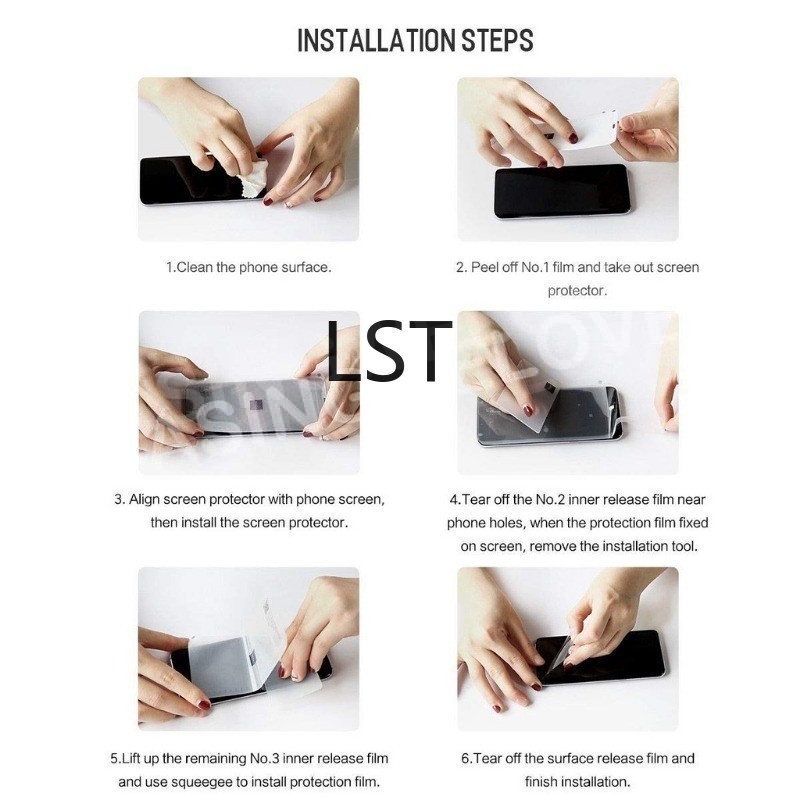 INSTALLATION STEPS

1.Clean the phone surface.

2. Peel off No.1 film and take out screen protector.

LST

3. Align screen protector with phone screen, then install the screen protector.

4.Tear off the No.2 inner release film near phone holes, when the protection film fixed on screen, remove the installation tool.

5.Lift up the remaining No.3 inner release film and use squeegee to install protection film.

6.Tear off the surface release film and finish installation.