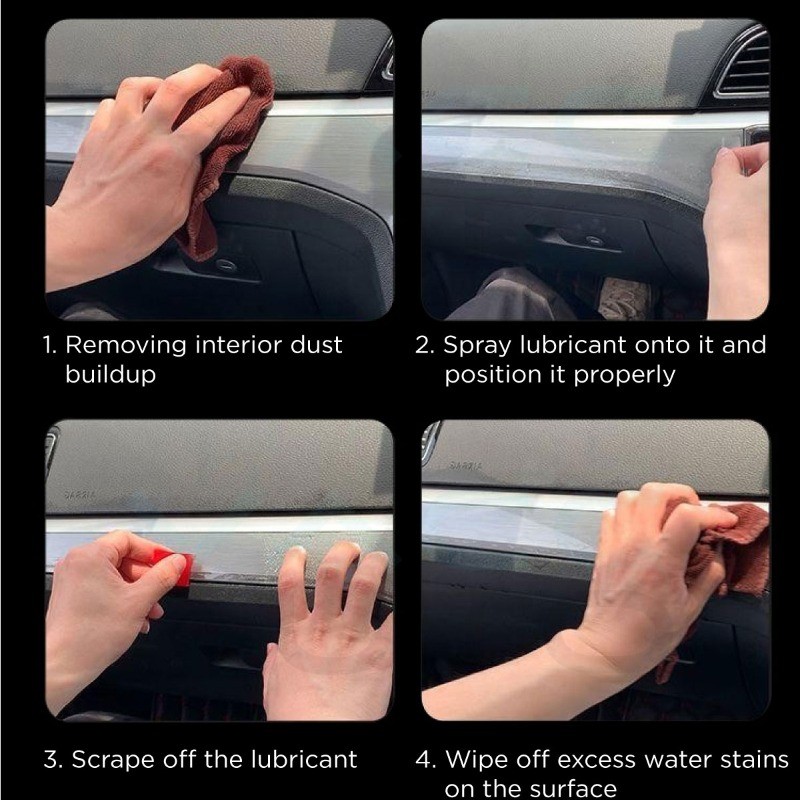 1. Removing interior dust buildup

2. Spray lubricant onto it and position it properly

3. Scrape off the lubricant

4. Wipe off excess water stains on the surface