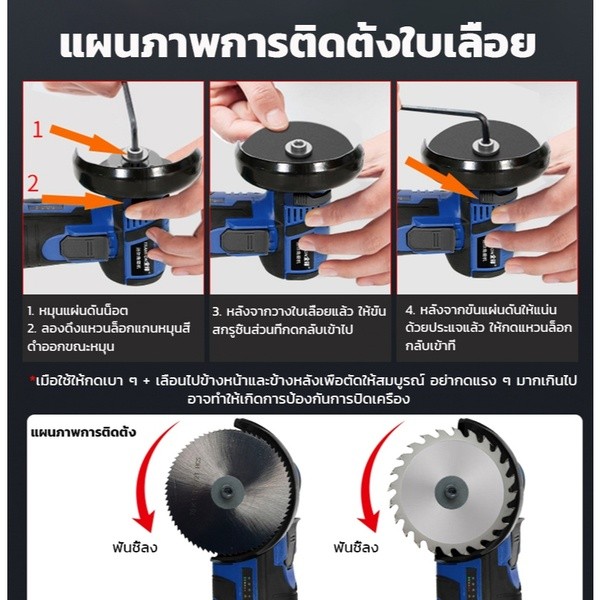 แผนภาพการติดตั้งใบเลื่อย

1

2

1. หมุนแผ่นดันน็อต
2. ลองดึงแหวนล็อกแกนหมุนสีดำออกขณะหมุน

3. หลังจากวางใบเลื่อยแล้ว ให้ขันสกรูชิ้นส่วนที่กดกลับเข้าไป

4. หลังจากขันแผ่นดันให้แน่นด้วยประแจแล้ว ให้กดแหวนล็อกกลับเข้าที่

*เมื่อใช้ให้กดเบา ๆ + เลื่อนไปข้างหน้าและข้างหลังเพื่อตัดให้สมบูรณ์ อย่ากดแรง ๆ มากเกินไป อาจทำให้เกิดการป้องกันการปิดเครื่อง

แผนภาพการติดตั้ง

ฟันชี้ลง

ฟันชี้ลง