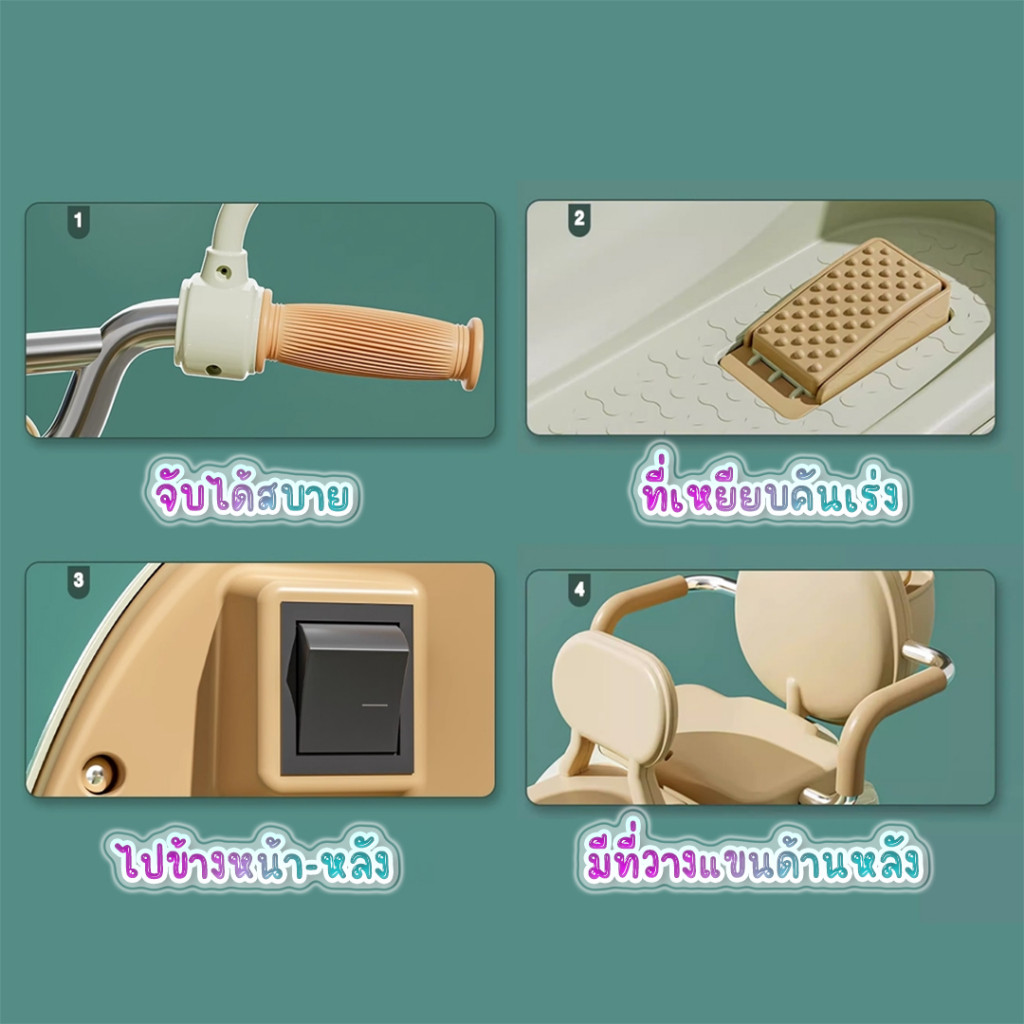 1

จับได้สบาย

2

ที่เหยียบคันเร่ง

3

ไปข้างหน้า-หลัง

4

มีที่วางแขนด้านหลัง