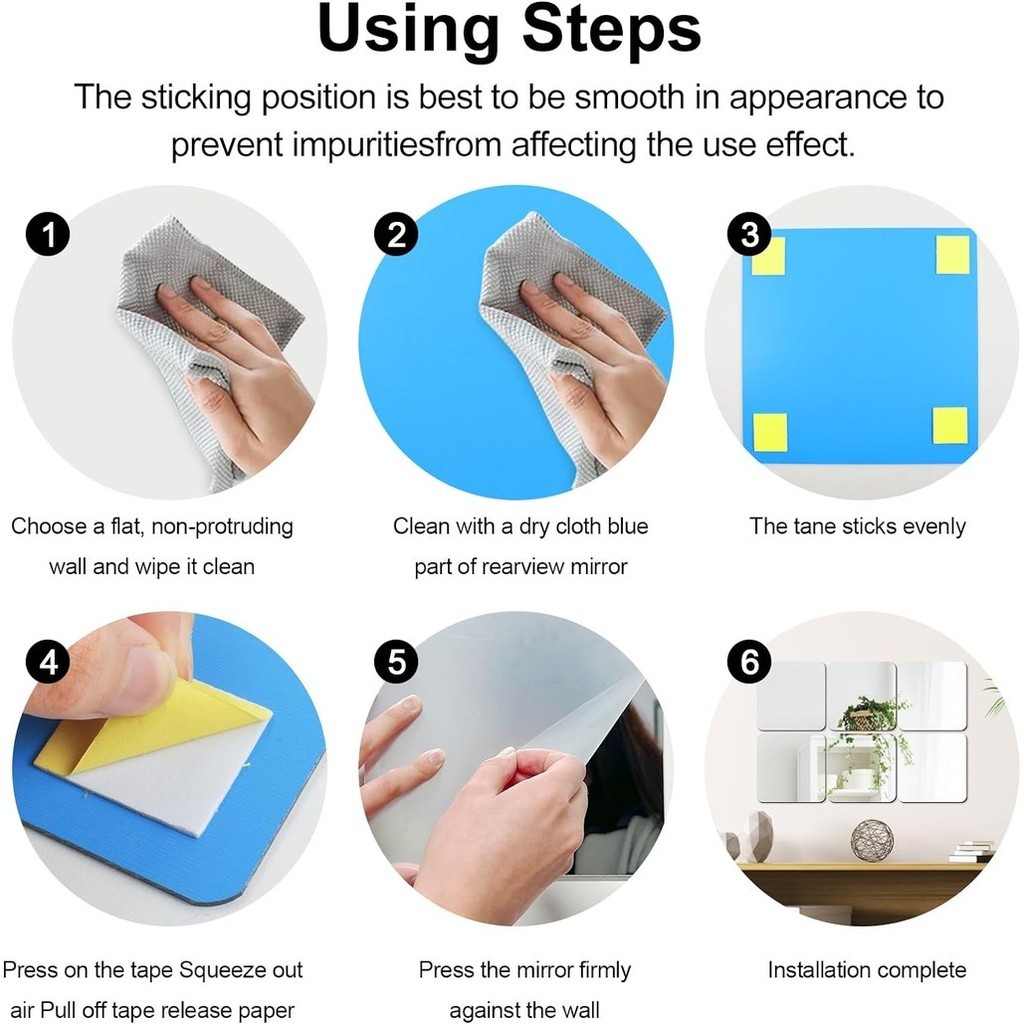 Using Steps

The sticking position is best to be smooth in appearance to prevent impuritiesfrom affecting the use effect.

1

Choose a flat, non-protruding wall and wipe it clean

2

Clean with a dry cloth blue part of rearview mirror

3

The tane sticks evenly

4

Press on the tape Squeeze out air Pull off tape release paper

5

Press the mirror firmly against the wall

6

Installation complete