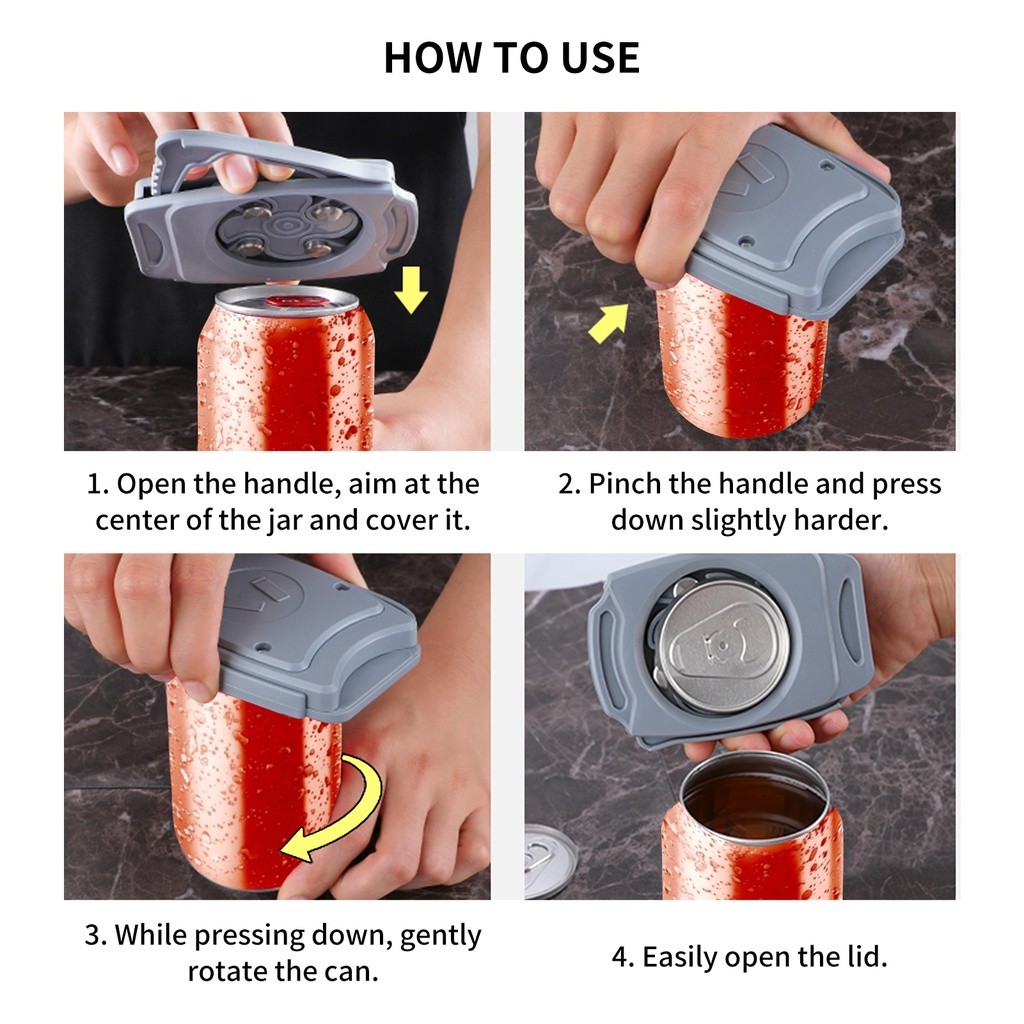 HOW TO USE

1. Open the handle, aim at the center of the jar and cover it.

2. Pinch the handle and press down slightly harder.

3. While pressing down, gently rotate the can.

4. Easily open the lid.