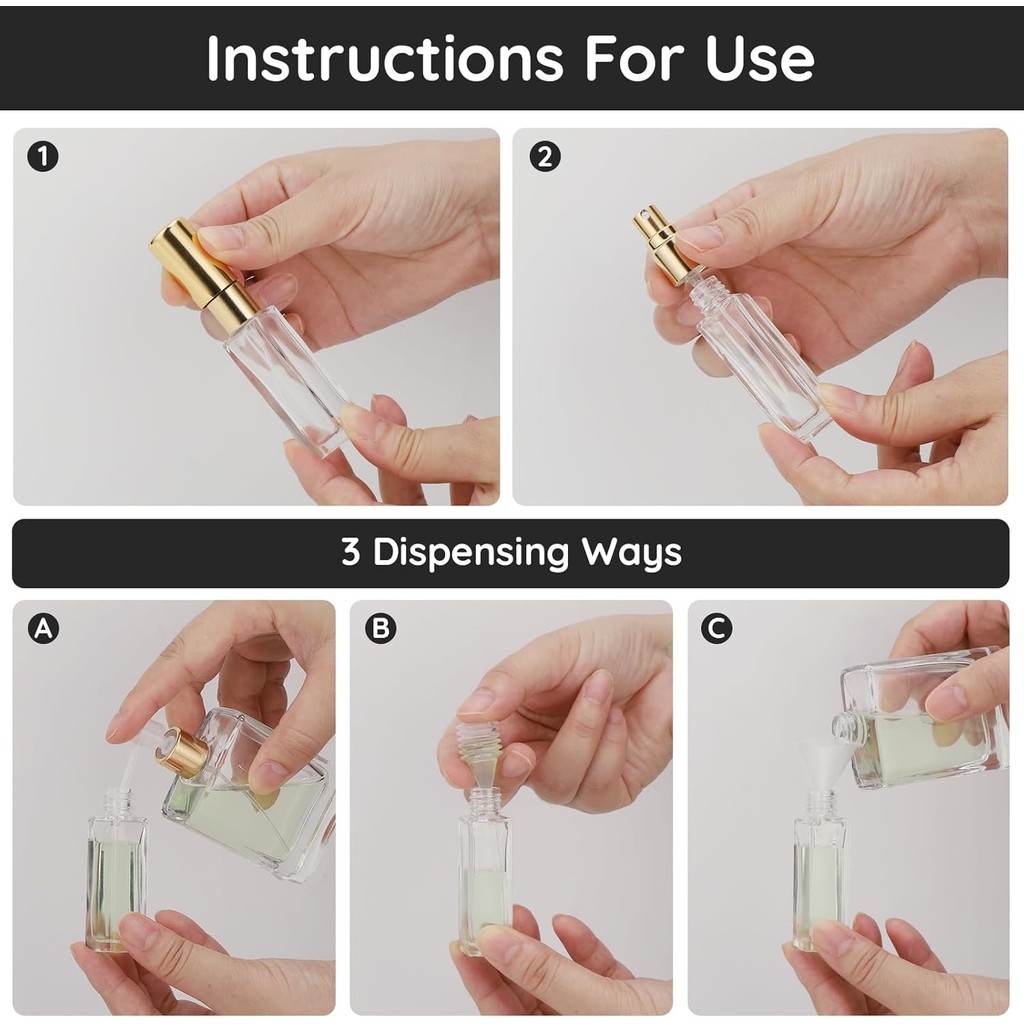 Instructions For Use

1

2

3 Dispensing Ways

A

B

C