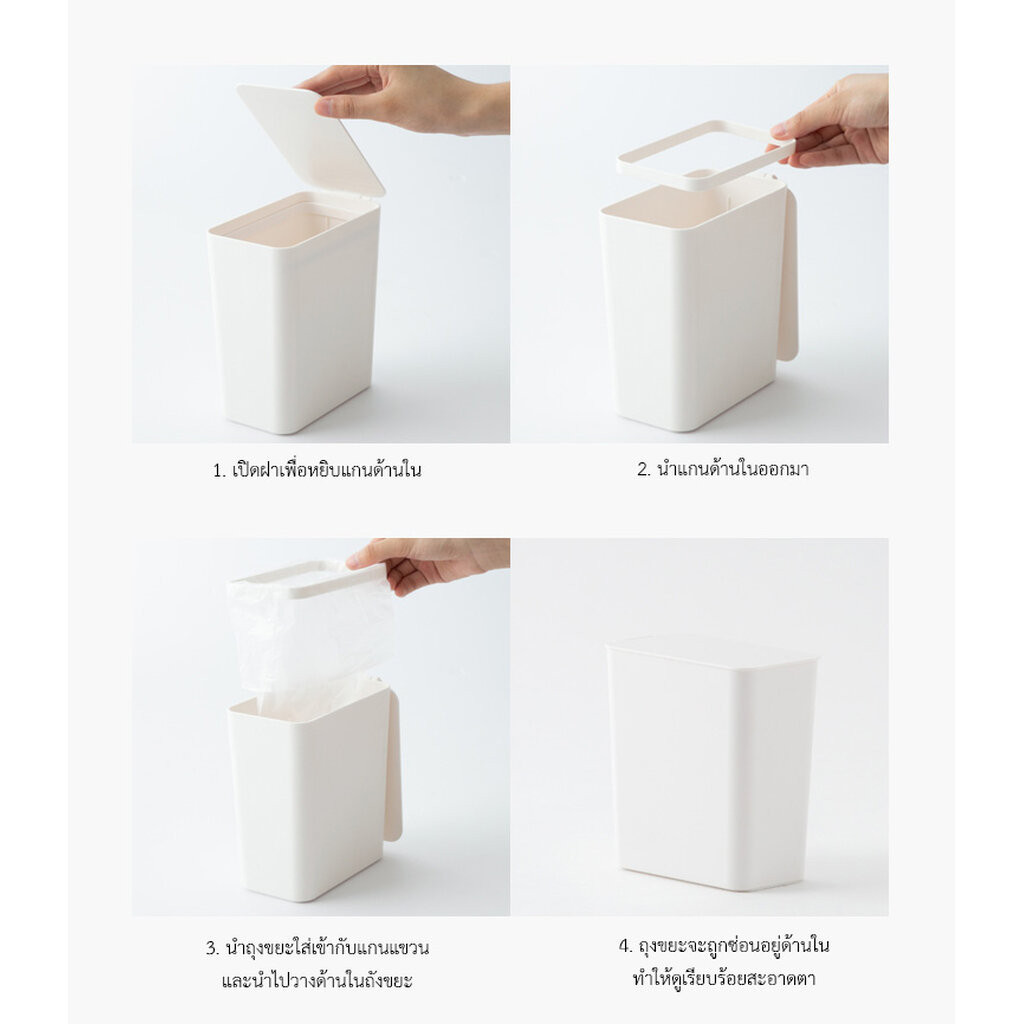 1. เปิดฝาเพื่อหยิบแกนด้านใน

2. นำแกนด้านในออกมา

3. นำถุงขยะใส่เข้ากับแกนแขวน และนำไปวางด้านในถังขยะ

4. ถุงขยะจะถูกซ่อนอยู่ด้านใน ทำให้ดูเรียบร้อยสะอาดตา