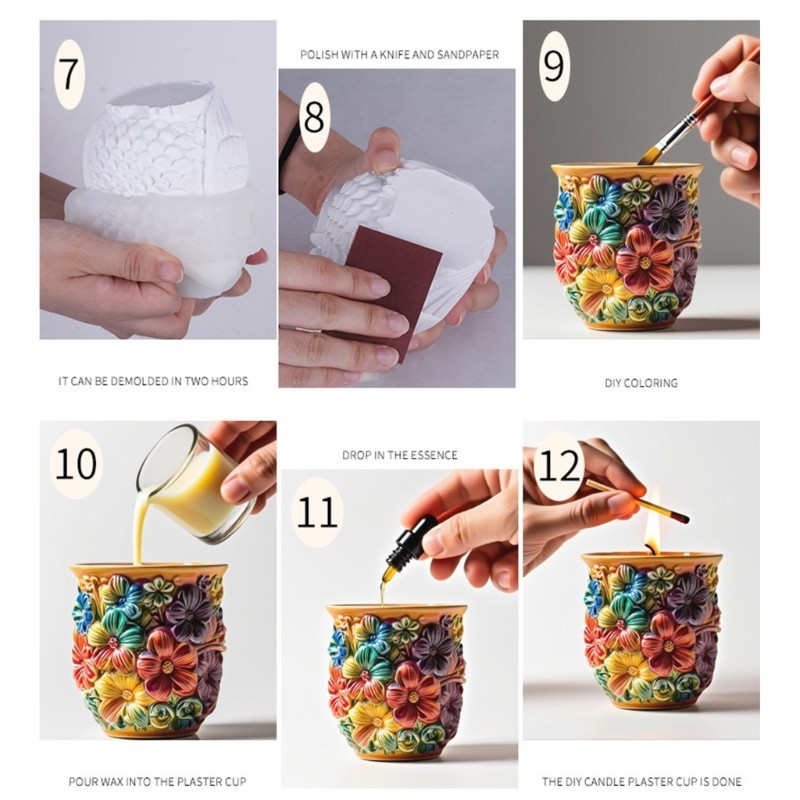 7

IT CAN BE DEMOLDED IN TWO HOURS

POLISH WITH A KNIFE AND SANDPAPER

8

9

DIY COLORING

10

POUR WAX INTO THE PLASTER CUP

DROP IN THE ESSENCE

11

12

THE DIY CANDLE PLASTER CUP IS DONE