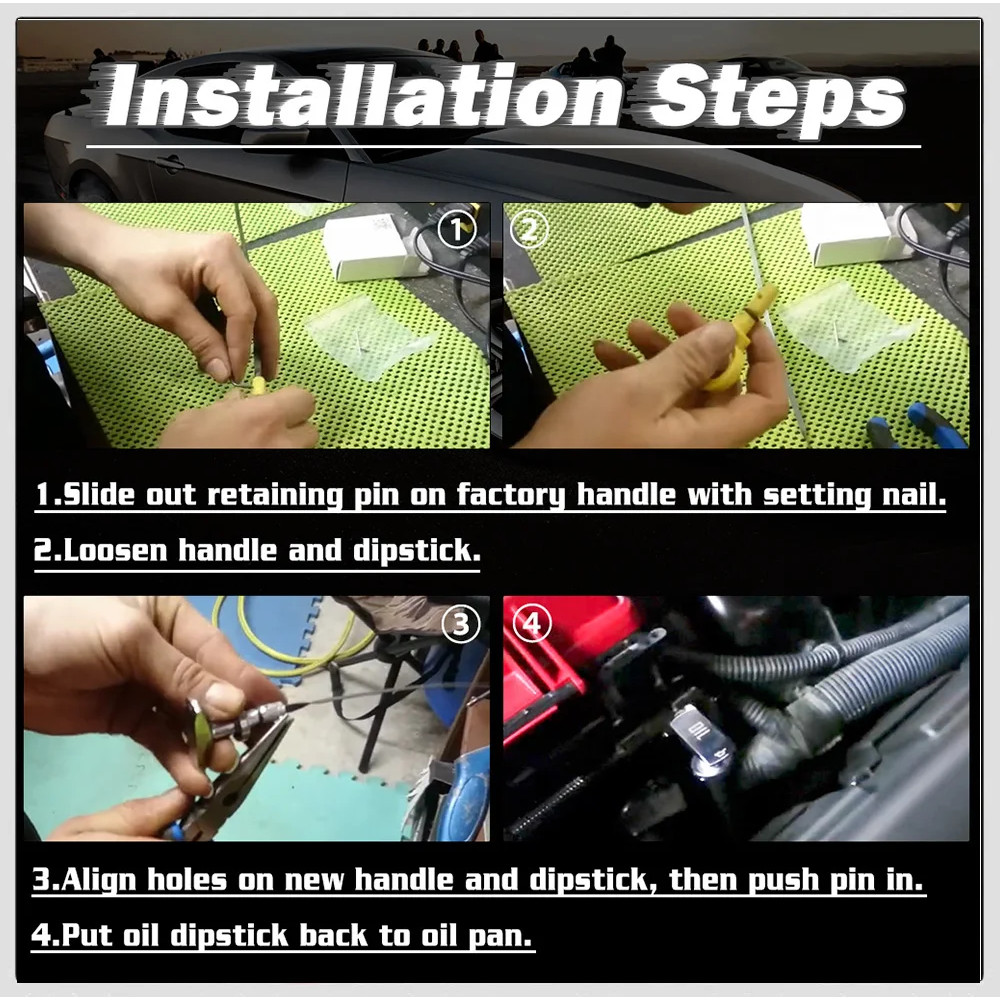 Installation Steps

①

②

1.Slide out retaining pin on factory handle with setting nail.

2.Loosen handle and dipstick.

③

④

OIL

3.Align holes on new handle and dipstick, then push pin in.

4.Put oil dipstick back to oil pan.