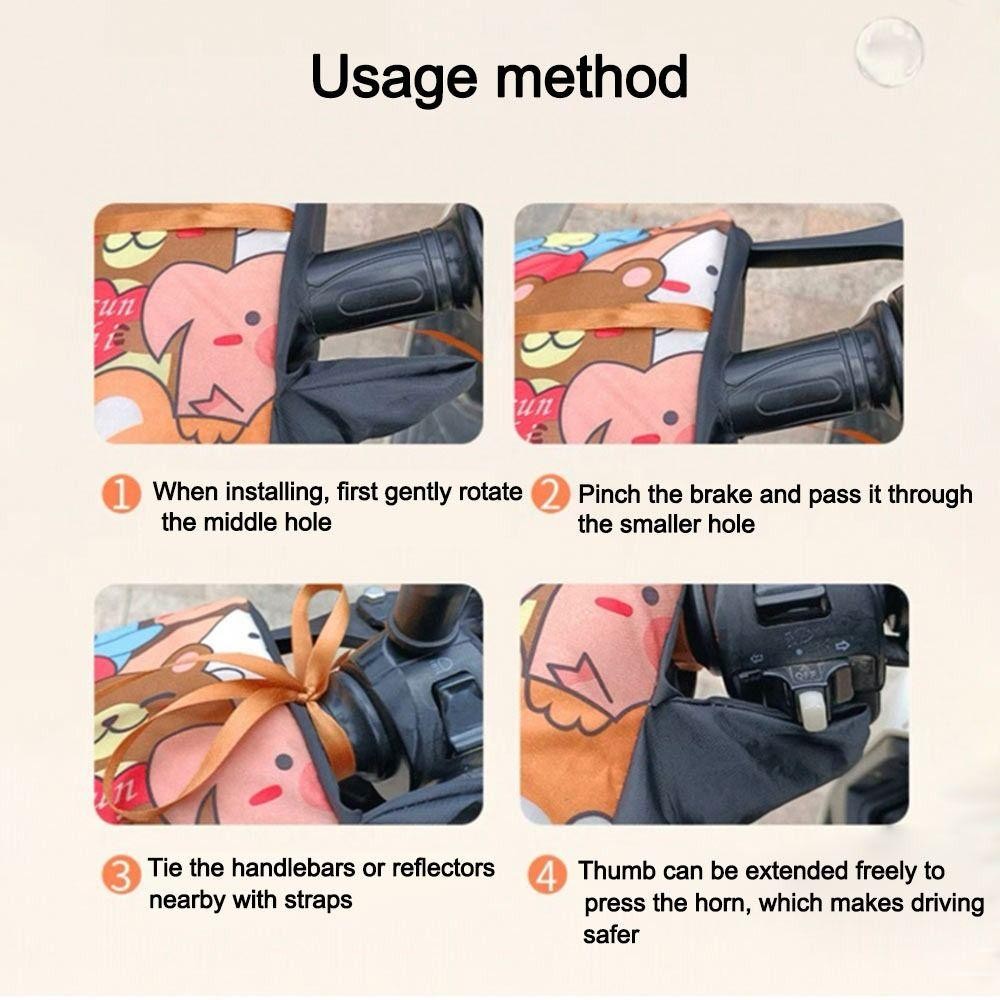 Usage method

1 When installing, first gently rotate the middle hole

2 Pinch the brake and pass it through the smaller hole

3 Tie the handlebars or reflectors nearby with straps

4 Thumb can be extended freely to press the horn, which makes driving safer