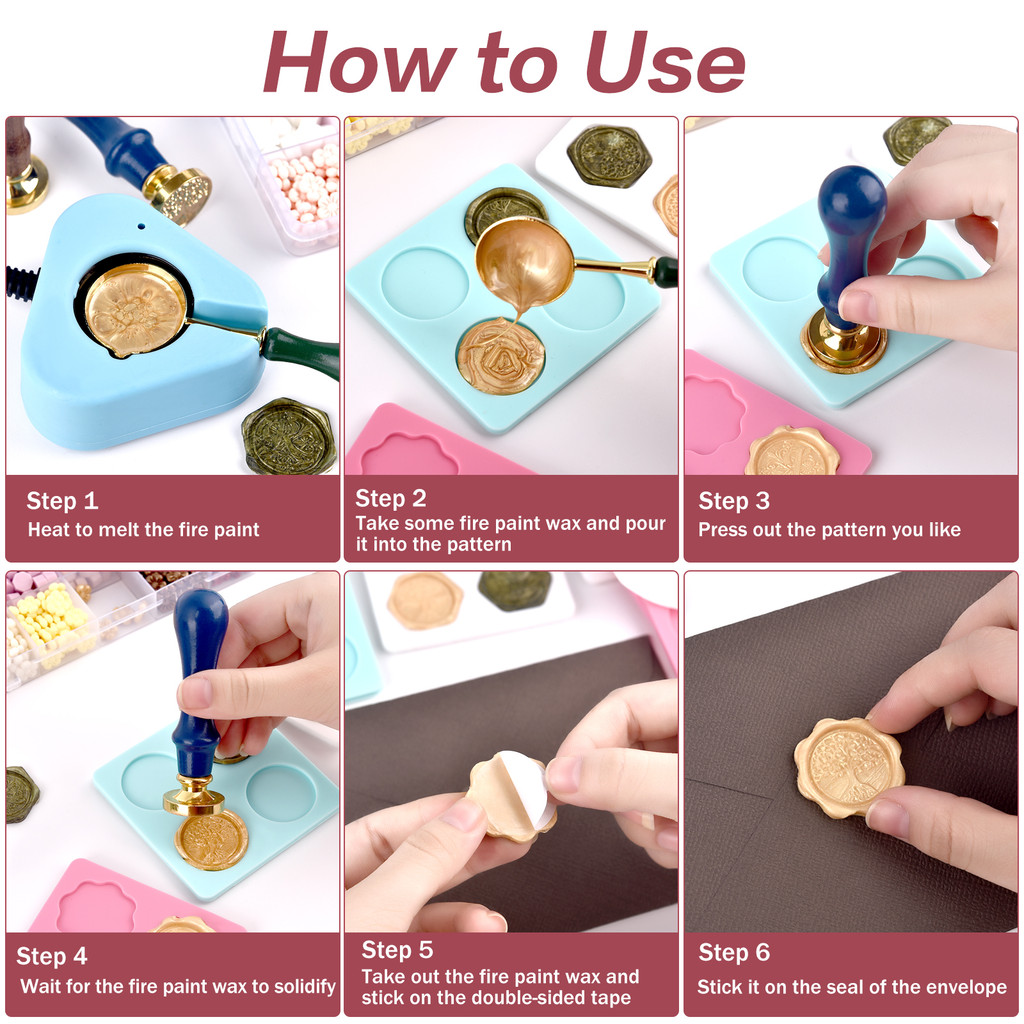 How to Use

Step 1
Heat to melt the fire paint

Step 2
Take some fire paint wax and pour it into the pattern

Step 3
Press out the pattern you like

Step 4
Wait for the fire paint wax to solidify

Step 5
Take out the fire paint wax and stick on the double-sided tape

Step 6
Stick it on the seal of the envelope