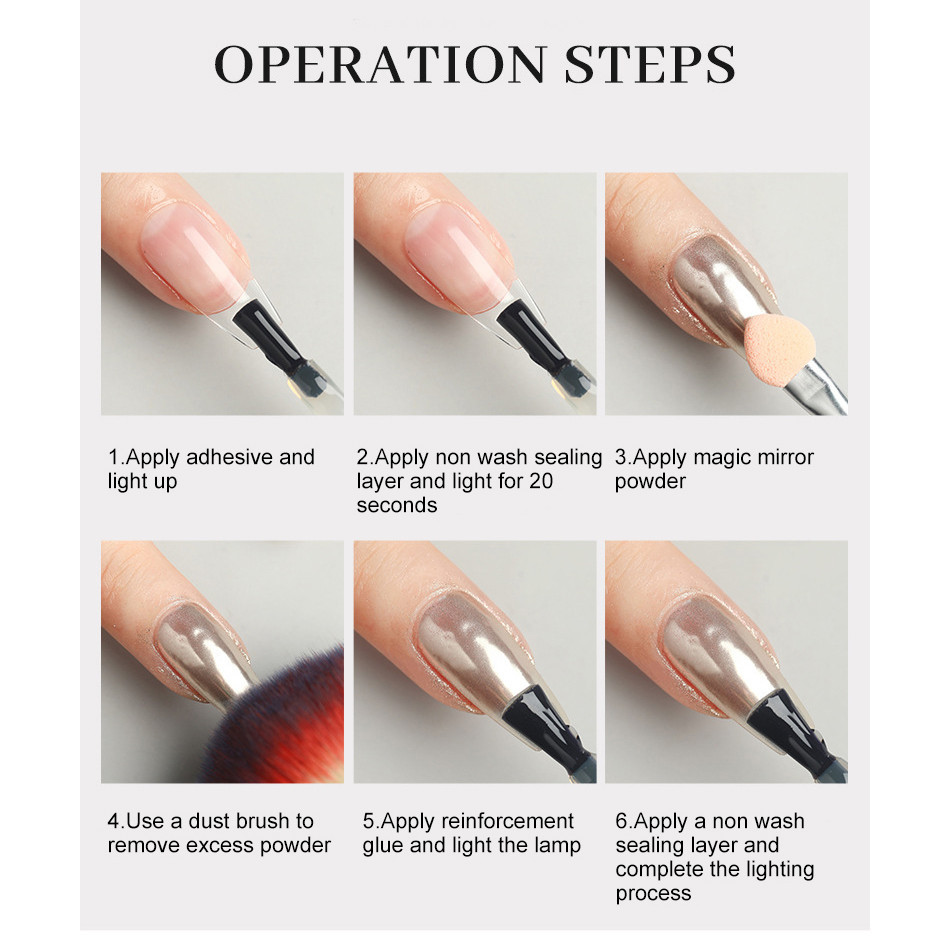 OPERATION STEPS

1.Apply adhesive and light up

2.Apply non wash sealing layer and light for 20 seconds

3.Apply magic mirror powder

4.Use a dust brush to remove excess powder

5.Apply reinforcement glue and light the lamp

6.Apply a non wash sealing layer and complete the lighting process