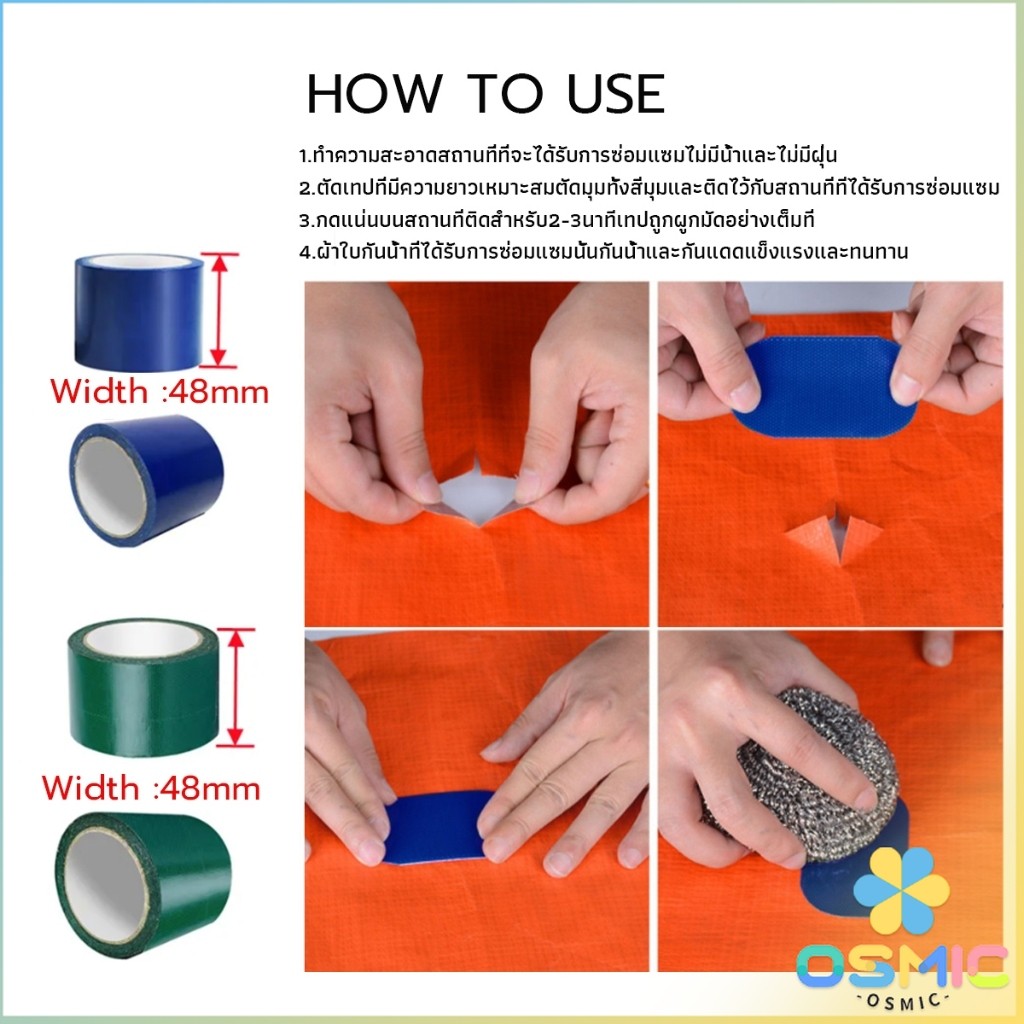 HOW TO USE

1.ทำความสะอาดสถานที่ที่จะได้รับการซ่อมแซมไม่มีน้ำและไม่มีฝุ่น
2.ตัดเทปที่มีความยาวเหมาะสมตัดมุมทั้งสี่มุมและติดไว้กับสถานที่ที่ได้รับการซ่อมแซม
3.กดแน่นบนสถานที่ติดสำหรับ2-3นาทีเทปถูกผูกมัดอย่างเต็มที่
4.ผ้าใบกันน้ำที่ได้รับการซ่อมแซมนั้นกันน้ำและกันแดดแข็งแรงและทนทาน

Width :48mm

Width :48mm

OSMIC
-OSMIC-