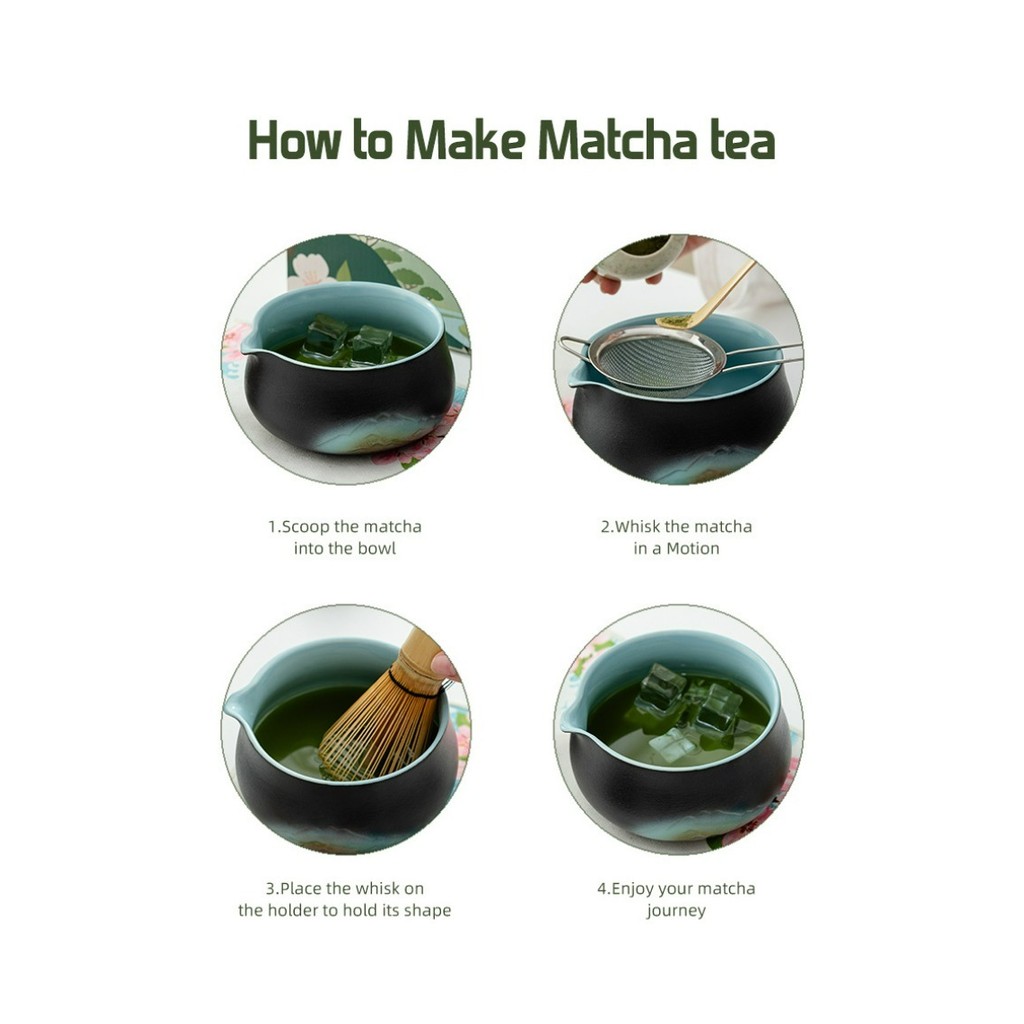 How to Make Matcha tea

1.Scoop the matcha into the bowl

2.Whisk the matcha in a Motion

3.Place the whisk on the holder to hold its shape

4.Enjoy your matcha journey