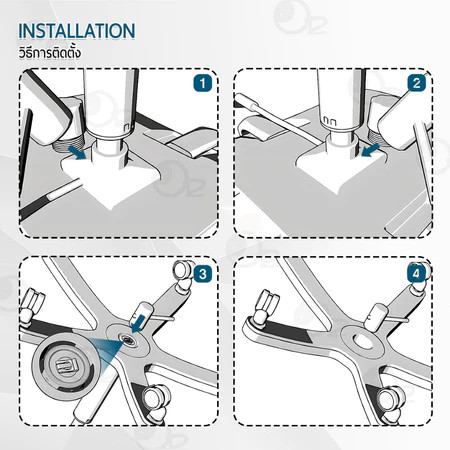 INSTALLATION
วิธีการติดตั้ง

1

2

3

4