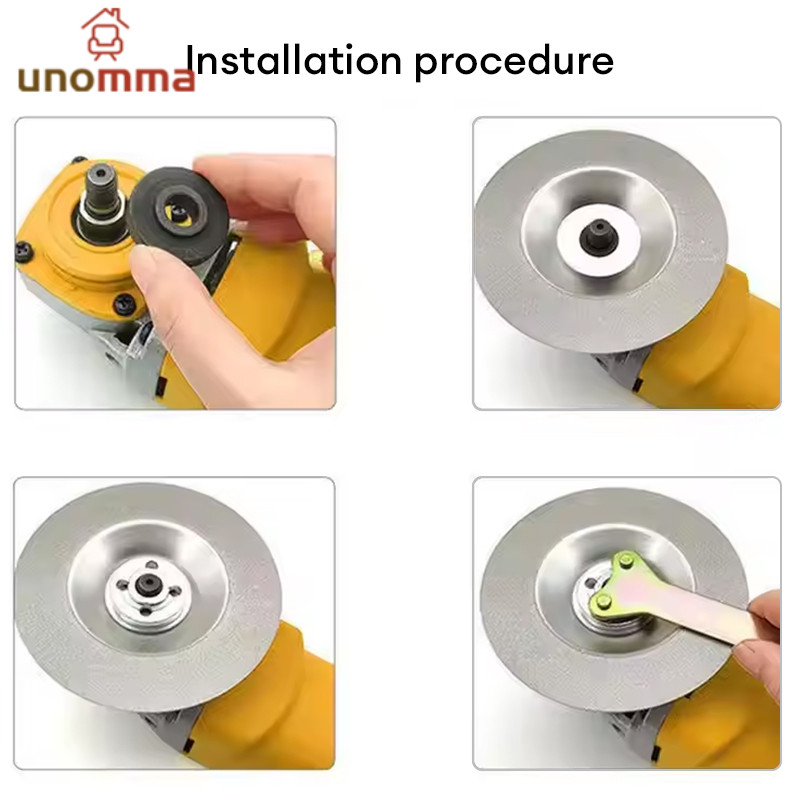 unomma

Installation procedure