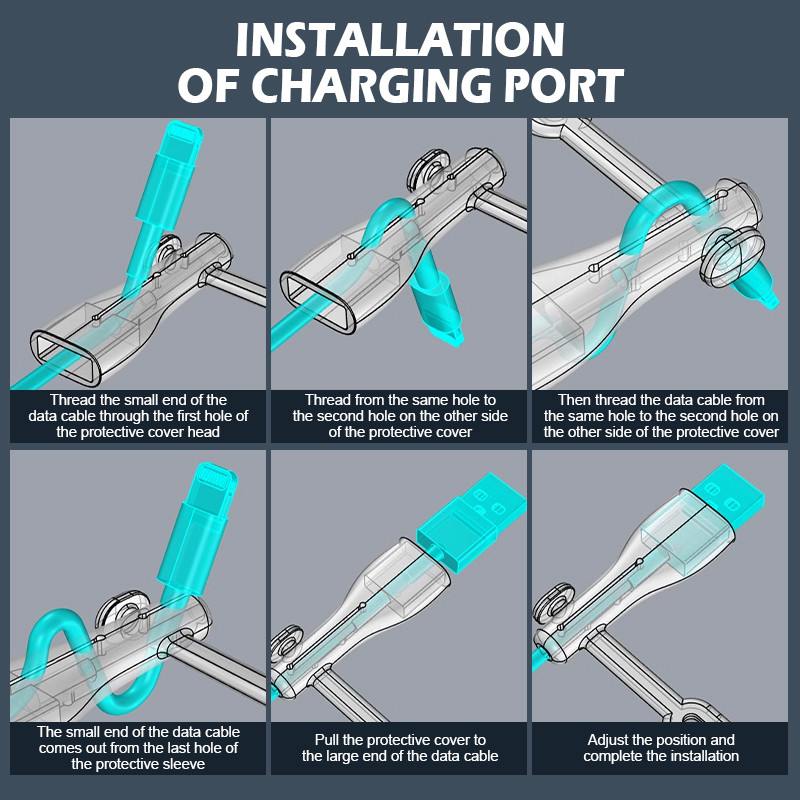 INSTALLATION OF CHARGING PORT

Thread the small end of the data cable through the first hole of the protective cover head

Thread from the same hole to the second hole on the other side of the protective cover

Then thread the data cable from the same hole to the second hole on the other side of the protective cover

The small end of the data cable comes out from the last hole of the protective sleeve

Pull the protective cover to the large end of the data cable

Adjust the position and complete the installation