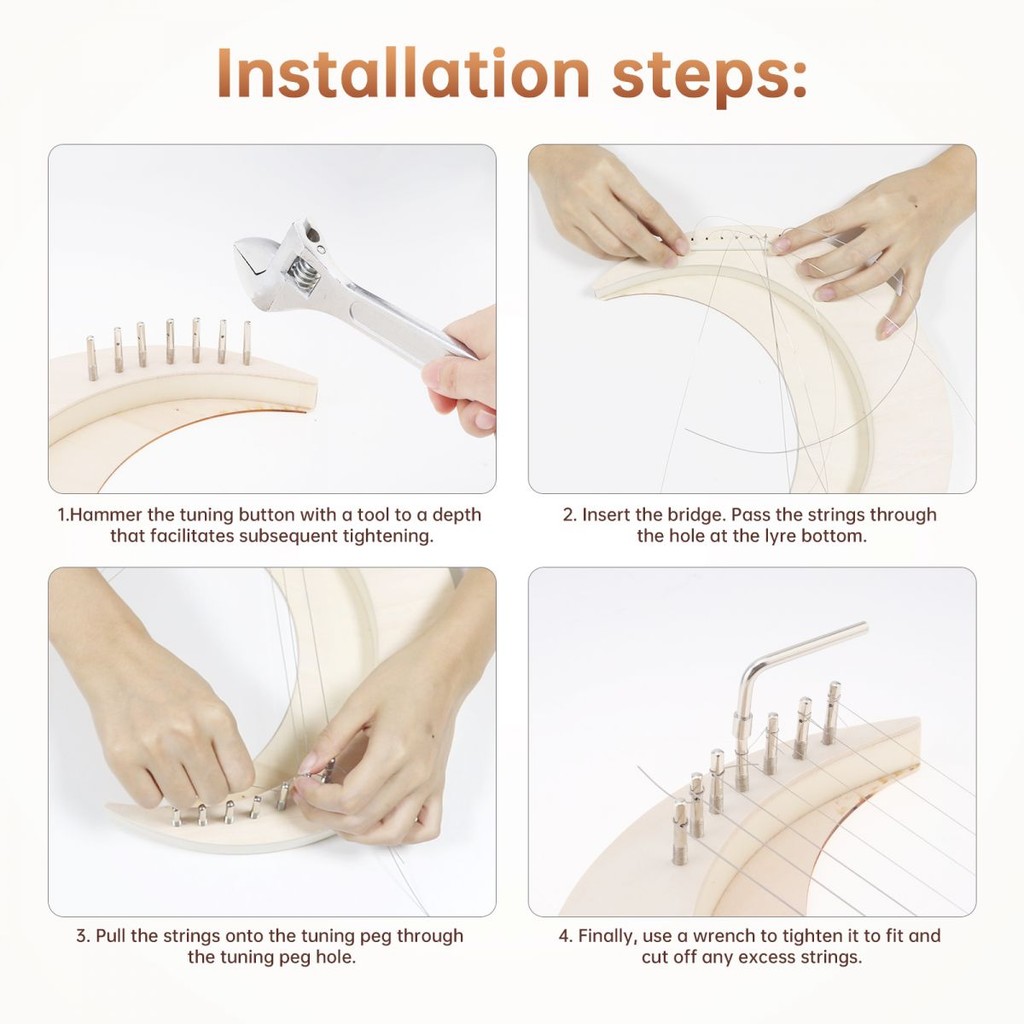 Installation steps:

1.Hammer the tuning button with a tool to a depth that facilitates subsequent tightening.

2. Insert the bridge. Pass the strings through the hole at the lyre bottom.

3. Pull the strings onto the tuning peg through the tuning peg hole.

4. Finally, use a wrench to tighten it to fit and cut off any excess strings.