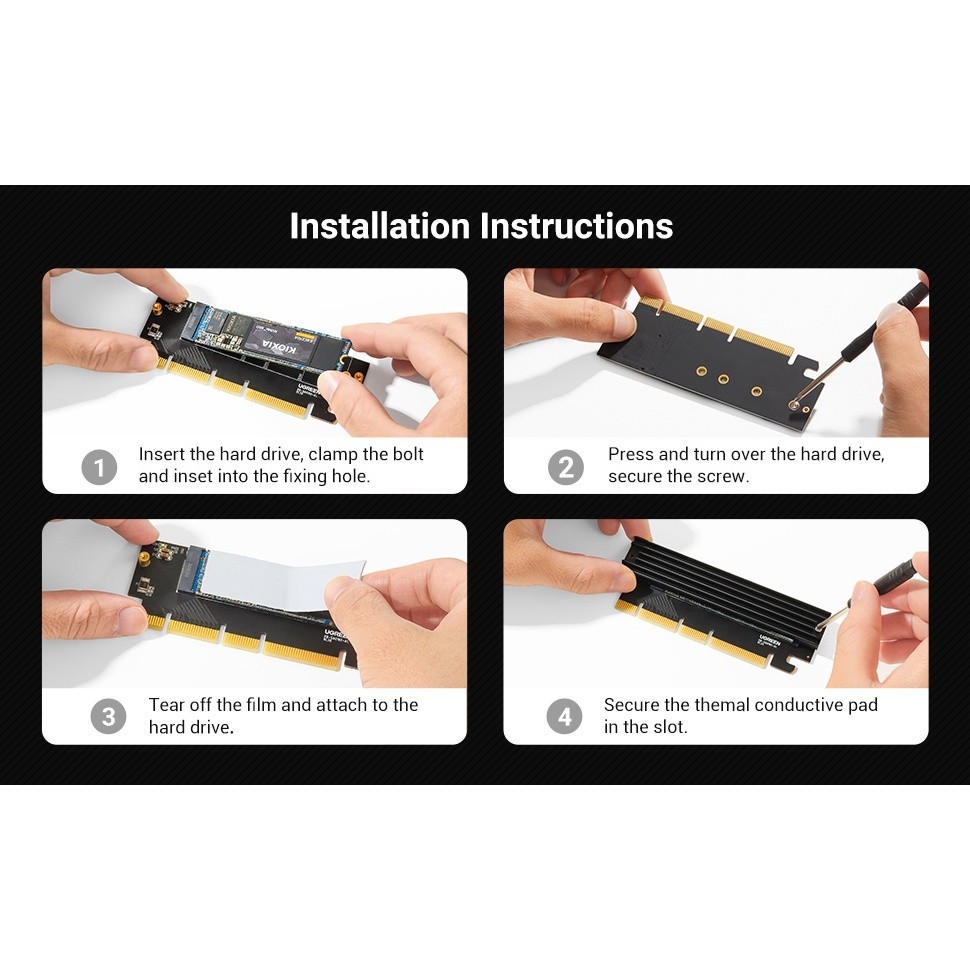 Installation Instructions

KIOXIA

UGREEN

1 Insert the hard drive, clamp the bolt and inset into the fixing hole.

2 Press and turn over the hard drive, secure the screw.

UGREEN

3 Tear off the film and attach to the hard drive.

UGREEN

4 Secure the themal conductive pad in the slot.