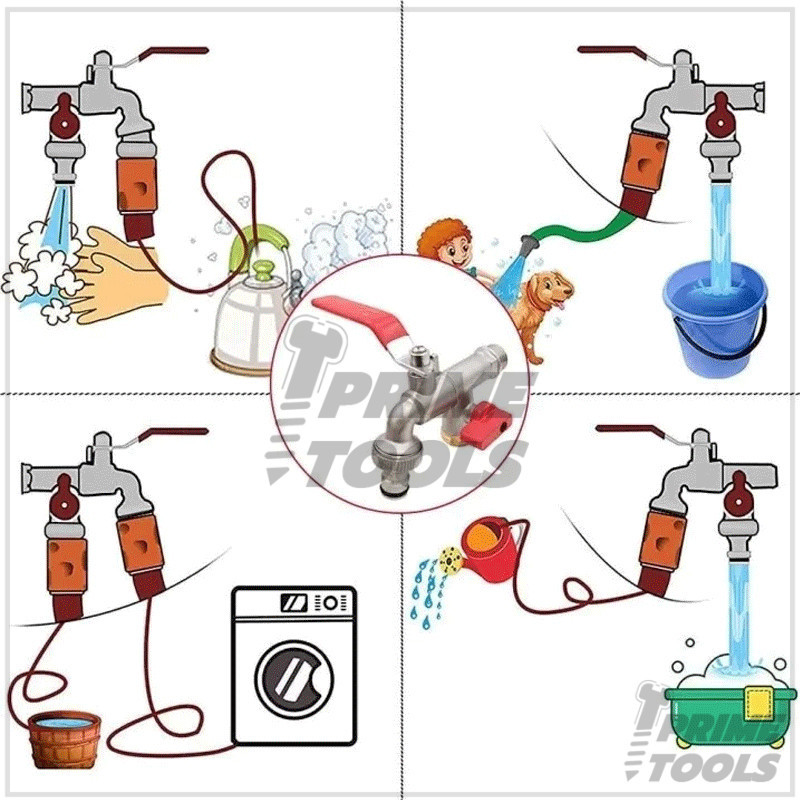 PRIME TOOLS

PRIME TOOLS