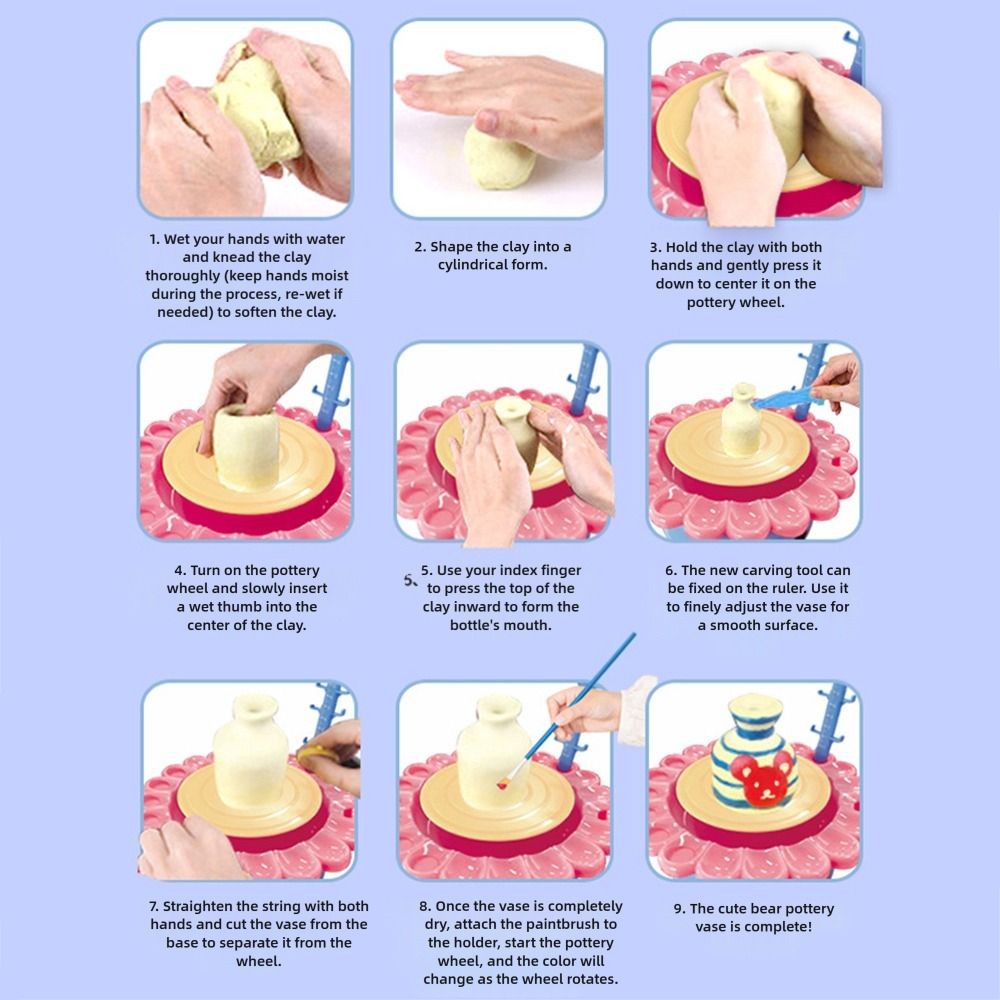 1. Wet your hands with water and knead the clay thoroughly (keep hands moist during the process, re-wet if needed) to soften the clay.

2. Shape the clay into a cylindrical form.

3. Hold the clay with both hands and gently press it down to center it on the pottery wheel.

4. Turn on the pottery wheel and slowly insert a wet thumb into the center of the clay.

5. 5. Use your index finger to press the top of the clay inward to form the bottle's mouth.

6. The new carving tool can be fixed on the ruler. Use it to finely adjust the vase for a smooth surface.

7. Straighten the string with both hands and cut the vase from the base to separate it from the wheel.

8. Once the vase is completely dry, attach the paintbrush to the holder, start the pottery wheel, and the color will change as the wheel rotates.

9. The cute bear pottery vase is complete!