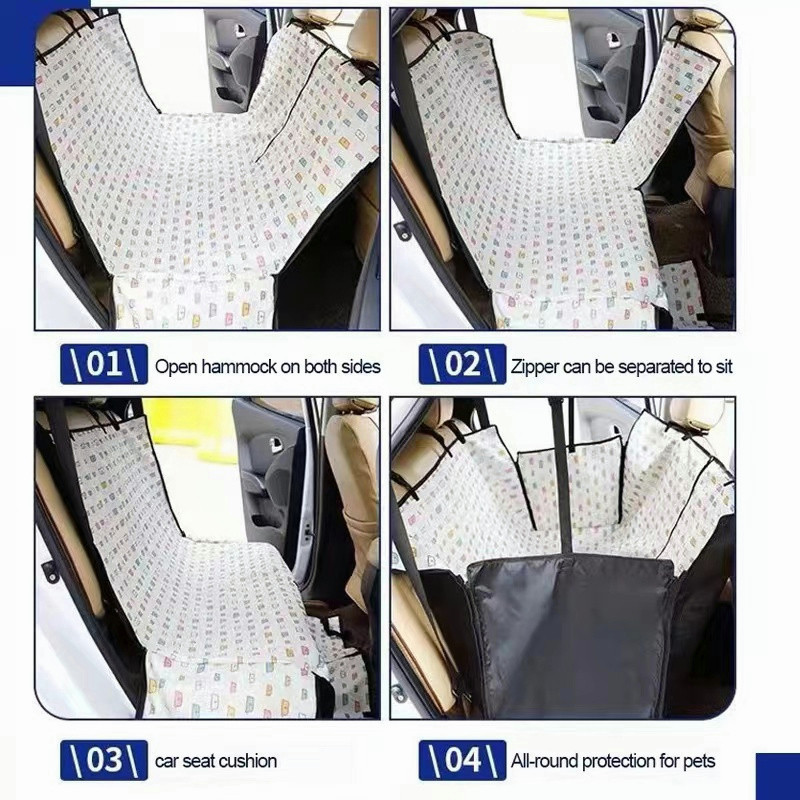 \01\ Open hammock on both sides

\02\ Zipper can be separated to sit

\03\ car seat cushion

\04\ All-round protection for pets