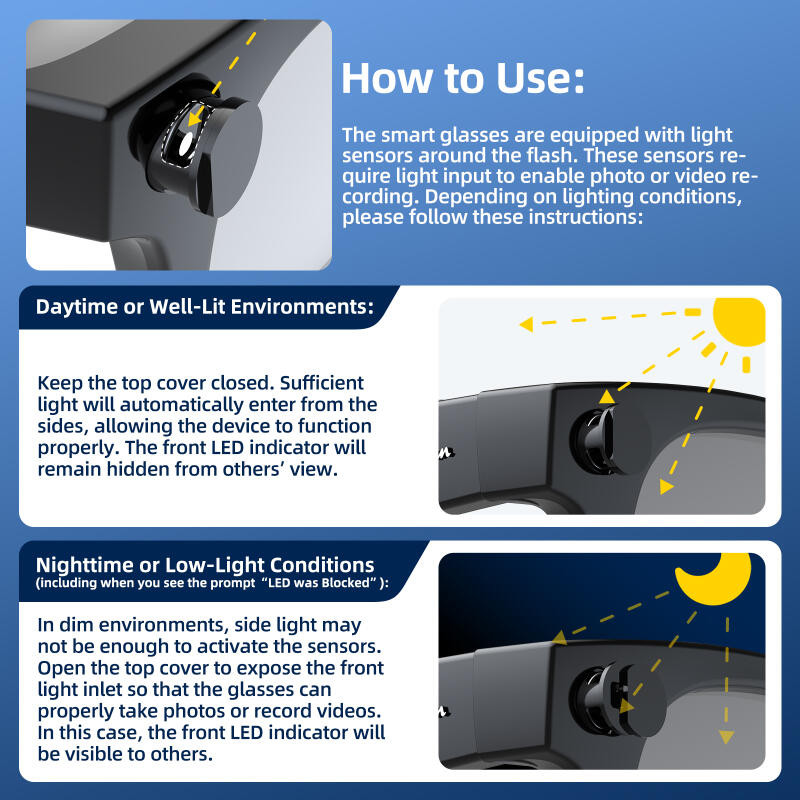 How to Use:

The smart glasses are equipped with light sensors around the flash. These sensors require light input to enable photo or video recording. Depending on lighting conditions, please follow these instructions:

Daytime or Well-Lit Environments:

Keep the top cover closed. Sufficient light will automatically enter from the sides, allowing the device to function properly. The front LED indicator will remain hidden from others' view.

Nighttime or Low-Light Conditions
(including when you see the prompt "LED was Blocked" ):

In dim environments, side light may not be enough to activate the sensors. Open the top cover to expose the front light inlet so that the glasses can properly take photos or record videos. In this case, the front LED indicator will be visible to others.