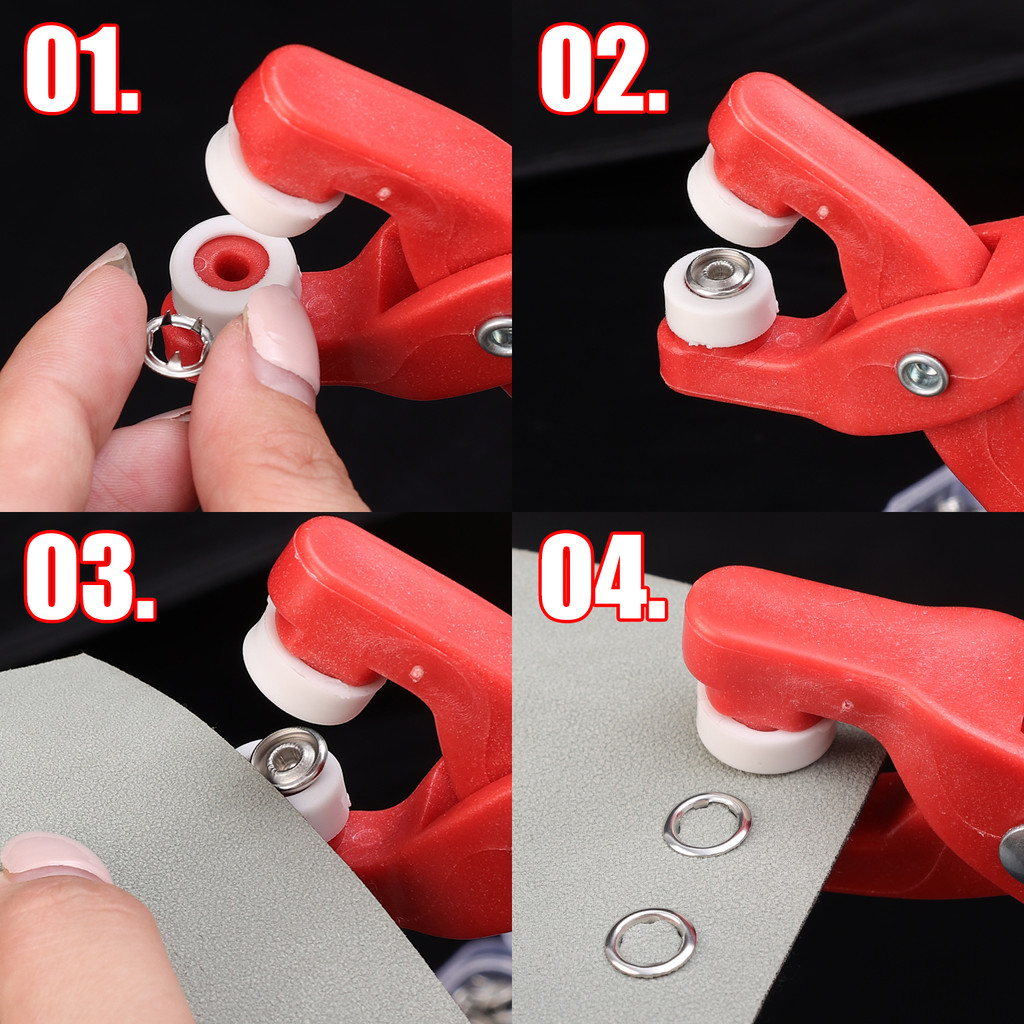 01.

02.

03.

04.