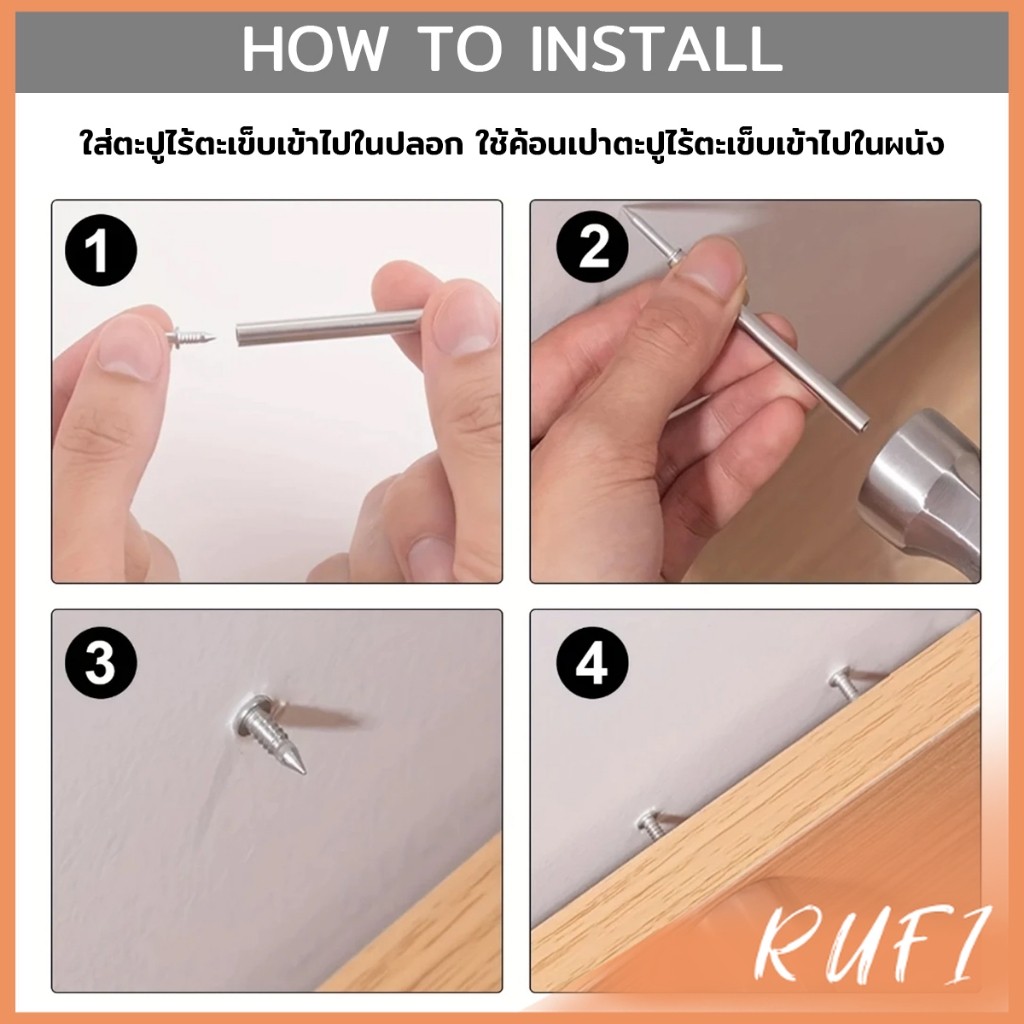 HOW TO INSTALL

ใส่ตะปูไร้ตะเข็บเข้าไปในปลอก ใช้ค้อนเปาตะปูไร้ตะเข็บเข้าไปในผนัง

1

2

3

4

RUFI