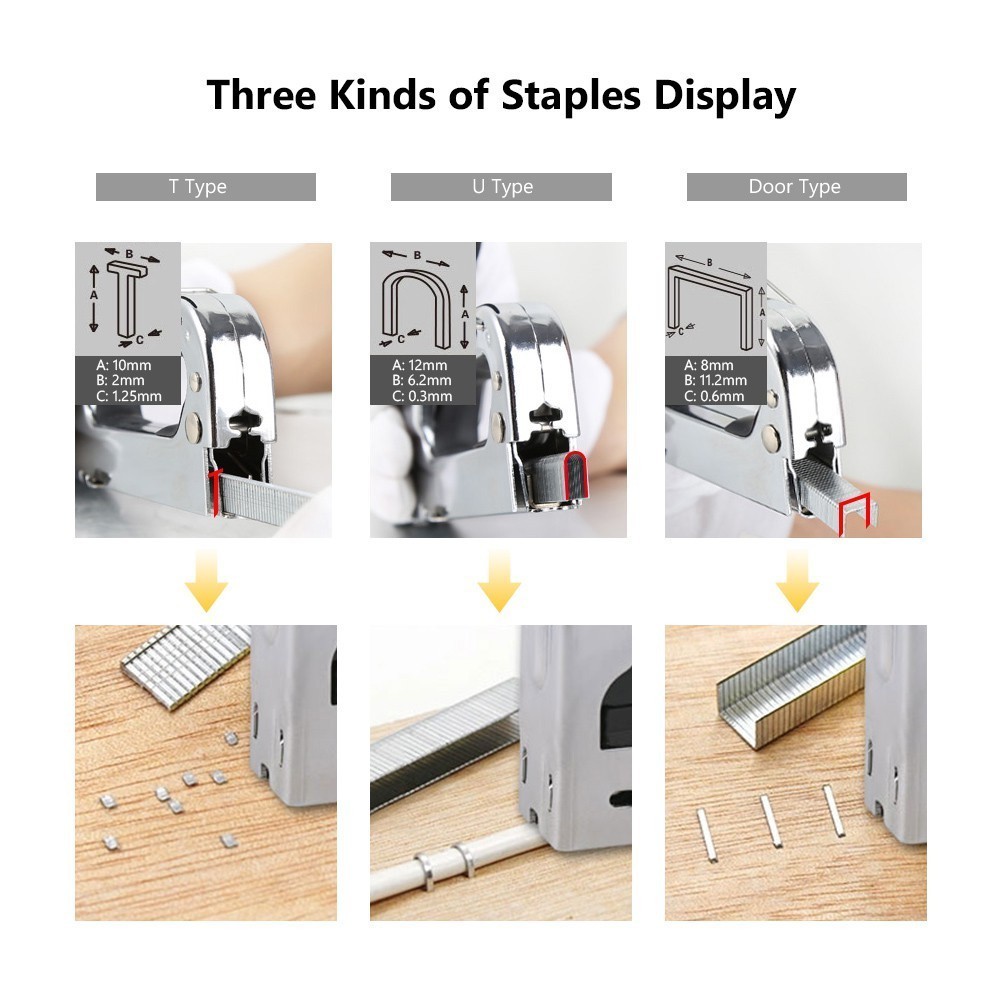 Three Kinds of Staples Display

T Type

B
A
C

A: 10mm
B: 2mm
C: 1.25mm

U Type

B
A
C

A: 12mm
B: 6.2mm
C: 0.3mm

Door Type

B
A
C

A: 8mm
B: 11.2mm
C: 0.6mm