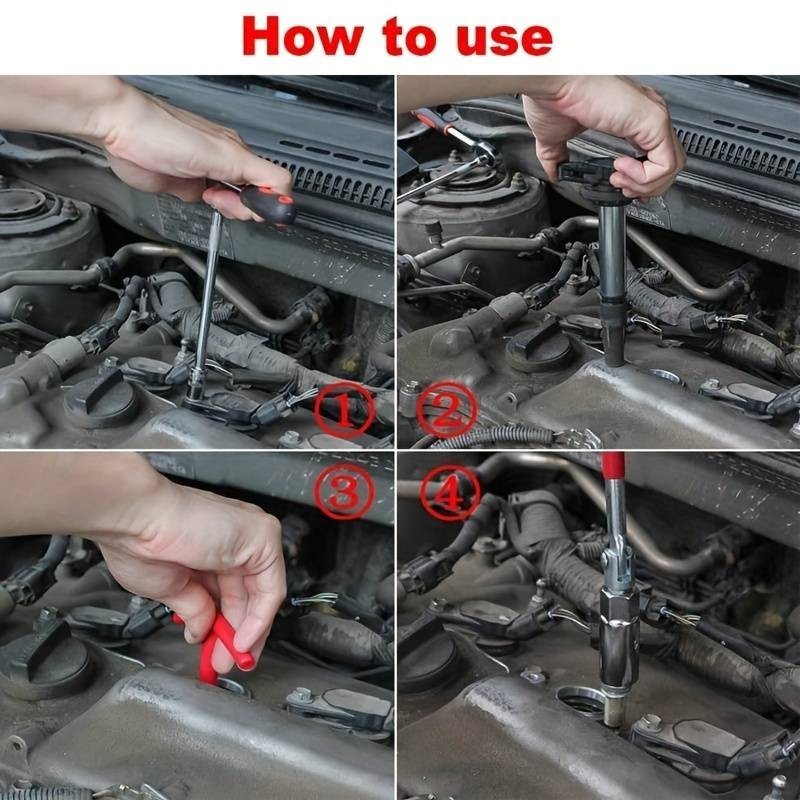 How to use

①

②

③

④