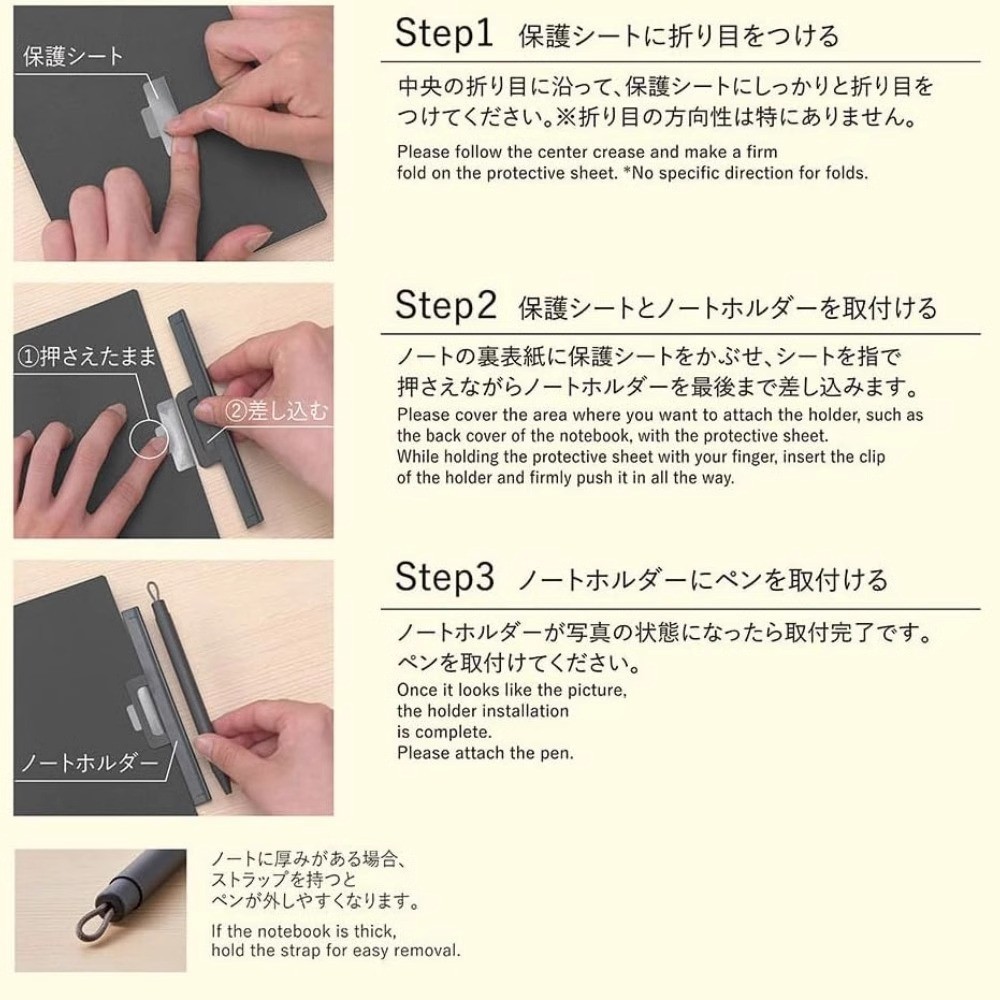 保護シート

Step1 保護シートに折り目をつける

中央の折り目に沿って、保護シートにしっかりと折り目をつけてください。※折り目の方向性は特にありません。

Please follow the center crease and make a firm fold on the protective sheet. *No specific direction for folds.

①押さえたまま

②差し込む

Step2 保護シートとノートホルダーを取付ける

ノートの裏表紙に保護シートをかぶせ、シートを指で押さえながらノートホルダーを最後まで差し込みます。

Please cover the area where you want to attach the holder, such as the back cover of the notebook, with the protective sheet. While holding the protective sheet with your finger, insert the clip of the holder and firmly push it in all the way.

ノートホルダー

Step3 ノートホルダーにペンを取付ける

ノートホルダーが写真の状態になったら取付完了です。ペンを取付けてください。

Once it looks like the picture, the holder installation is complete. Please attach the pen.

ノートに厚みがある場合、ストラップを持つとペンが外しやすくなります。

If the notebook is thick, hold the strap for easy removal.