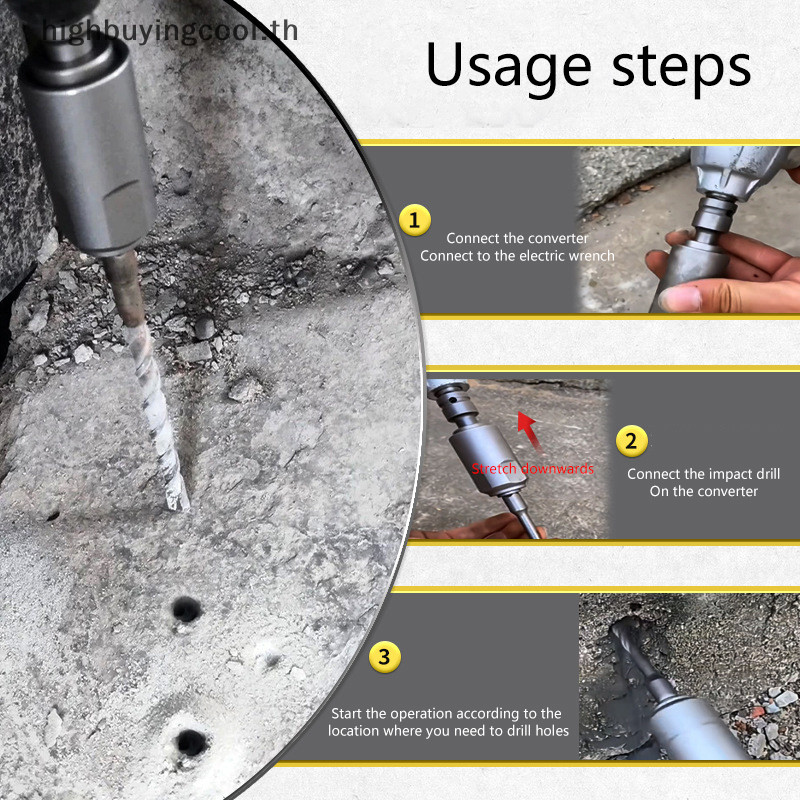 highbuyingcool.th

Usage steps

1
Connect the converter
Connect to the electric wrench

Stretch downwards

2
Connect the impact drill
On the converter

3
Start the operation according to the location where you need to drill holes