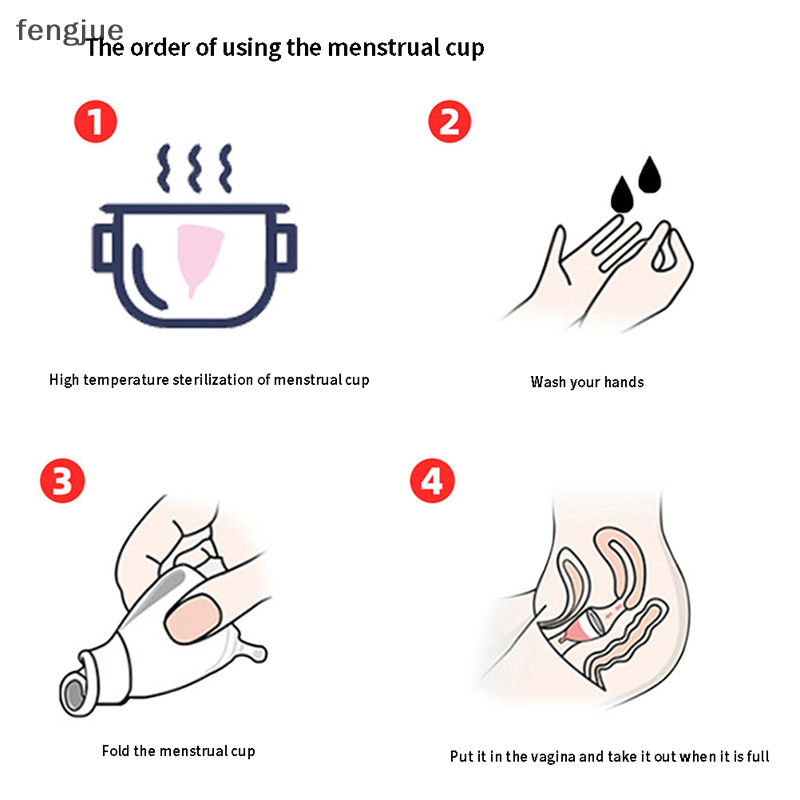 fengjue

The order of using the menstrual cup

1

High temperature sterilization of menstrual cup

2

Wash your hands

3

Fold the menstrual cup

4

Put it in the vagina and take it out when it is full