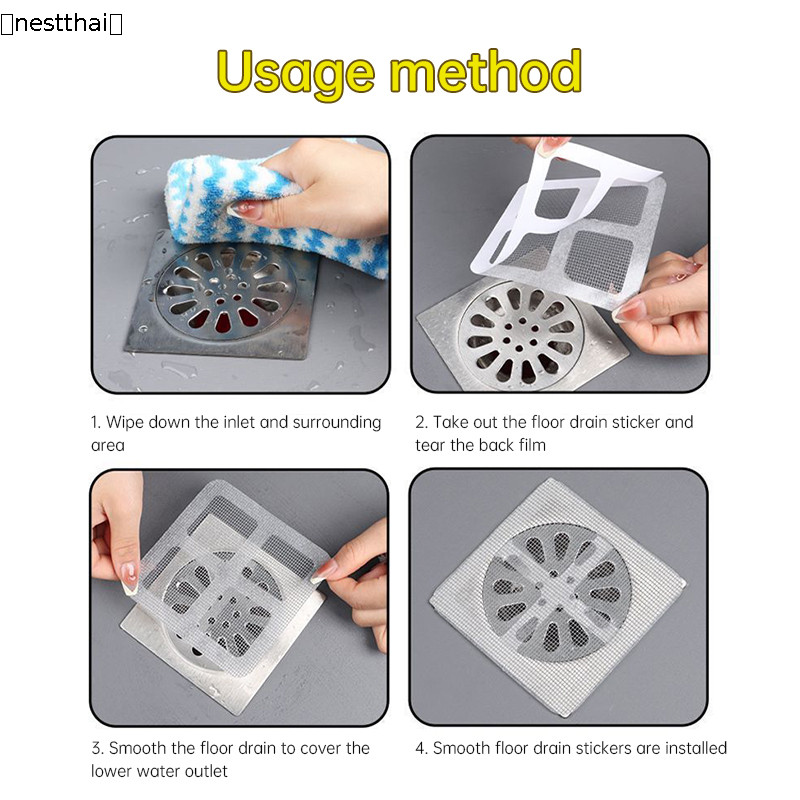 nestthai

Usage method

1. Wipe down the inlet and surrounding area

2. Take out the floor drain sticker and tear the back film

3. Smooth the floor drain to cover the lower water outlet

4. Smooth floor drain stickers are installed