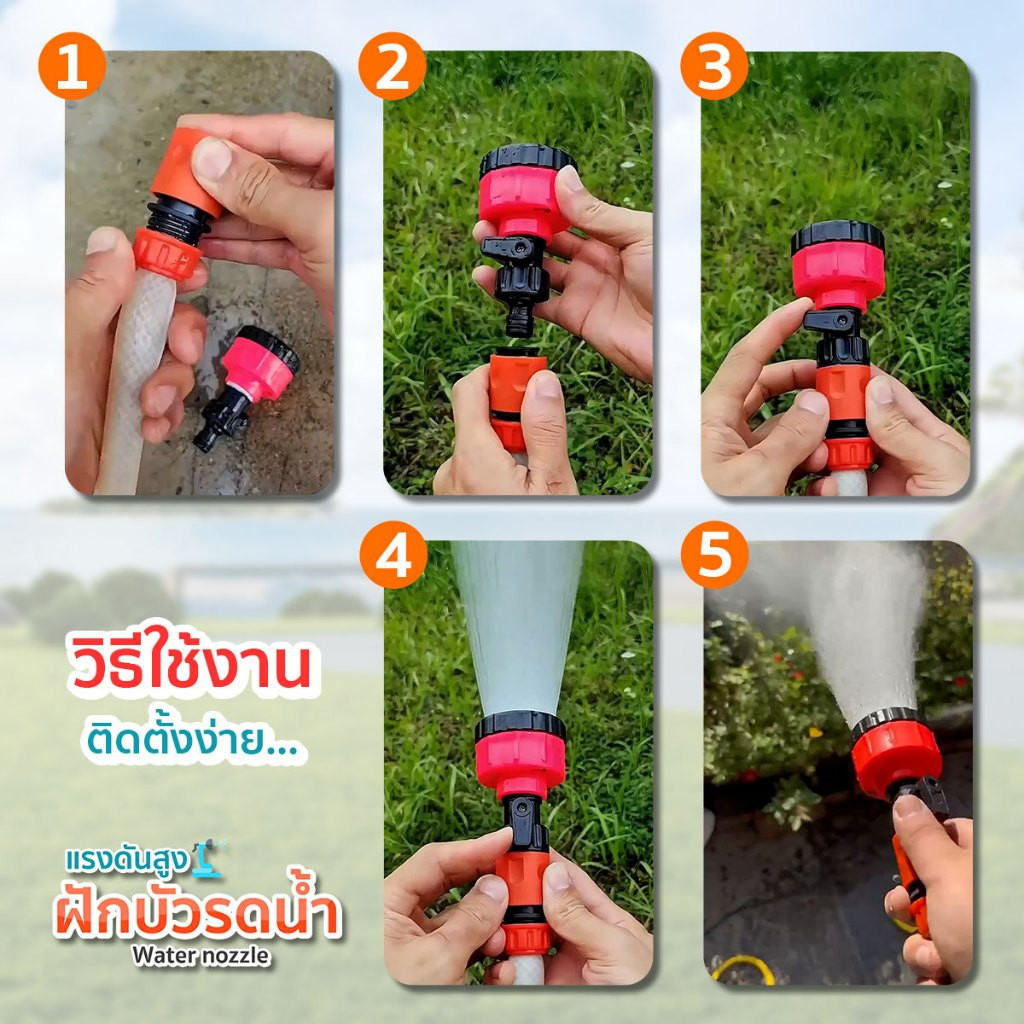 1

2

3

4

5

วิธีใช้งาน

ติดตั้งง่าย...

แรงดันสูง

ฝักบัวรดน้ำ

Water nozzle