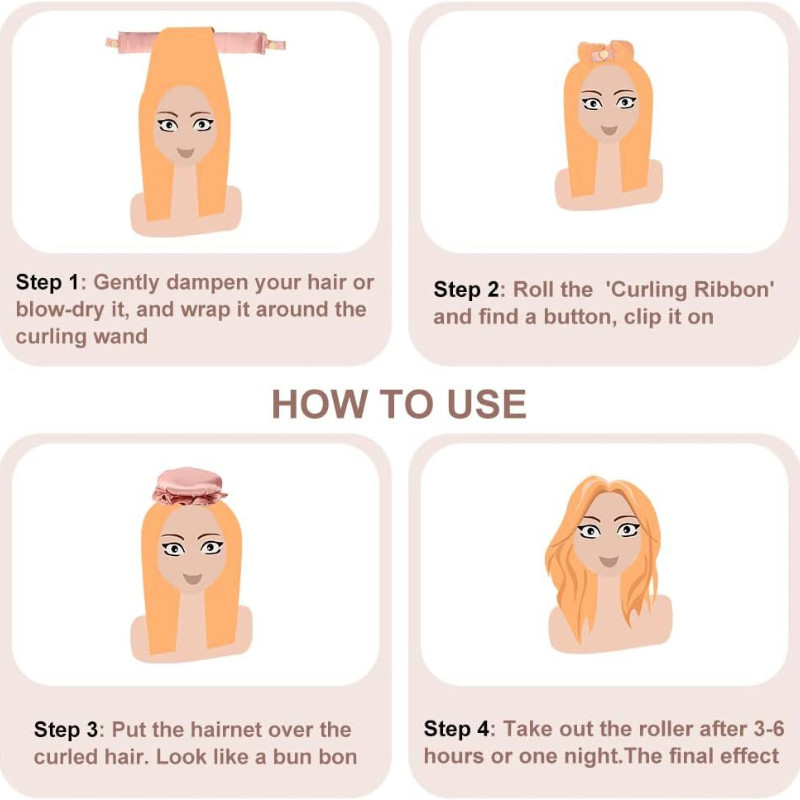 Step 1: Gently dampen your hair or blow-dry it, and wrap it around the curling wand

Step 2: Roll the 'Curling Ribbon' and find a button, clip it on

HOW TO USE

Step 3: Put the hairnet over the curled hair. Look like a bun bon

Step 4: Take out the roller after 3-6 hours or one night.The final effect