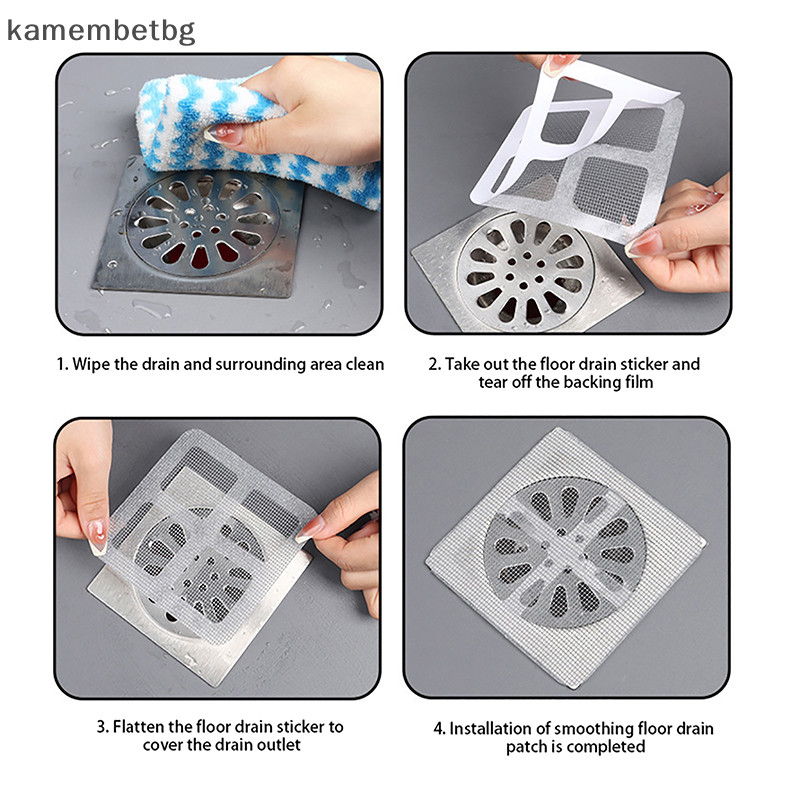 kamembetbg

1. Wipe the drain and surrounding area clean

2. Take out the floor drain sticker and tear off the backing film

3. Flatten the floor drain sticker to cover the drain outlet

4. Installation of smoothing floor drain patch is completed